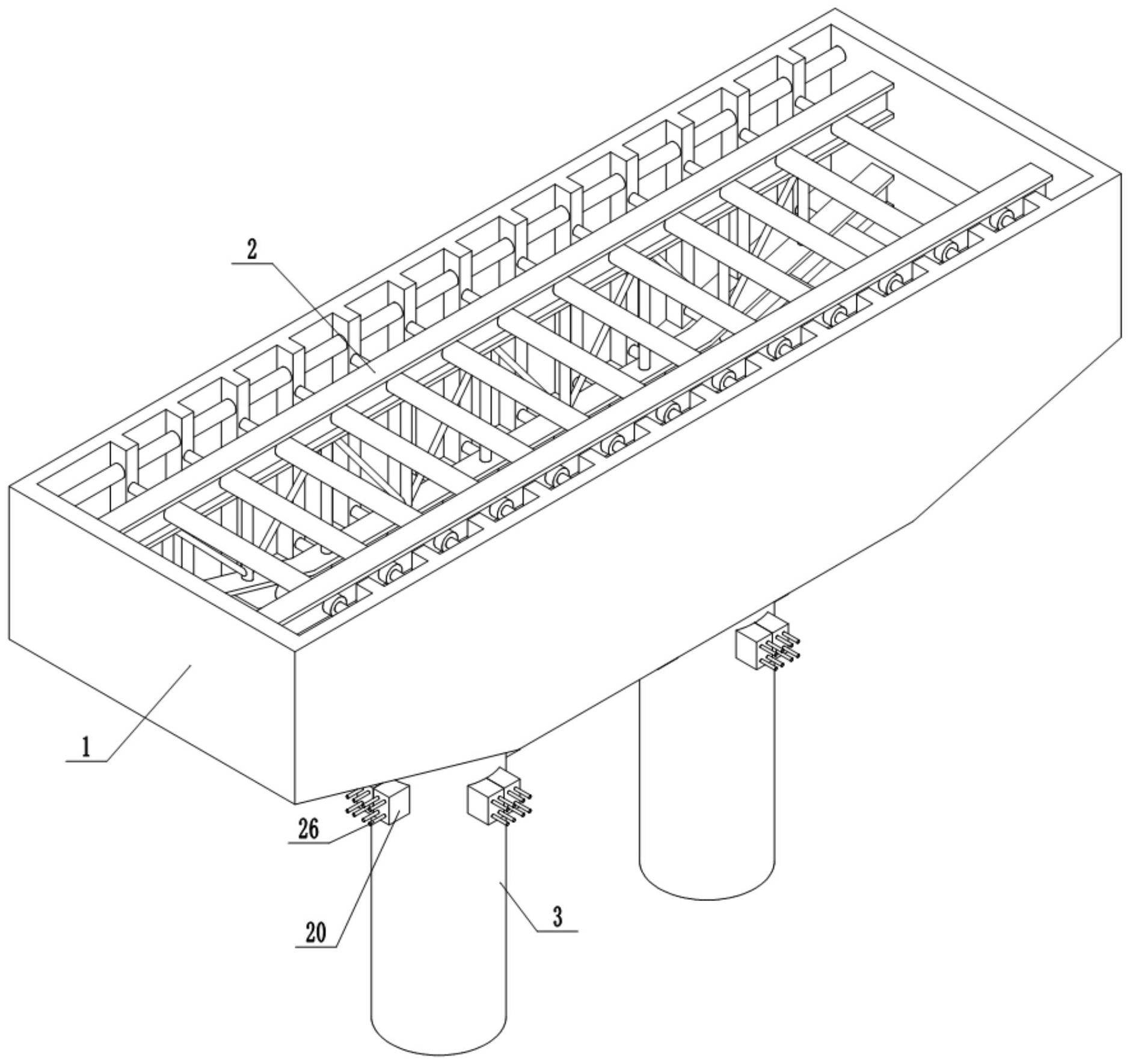 2

1

26

20

3