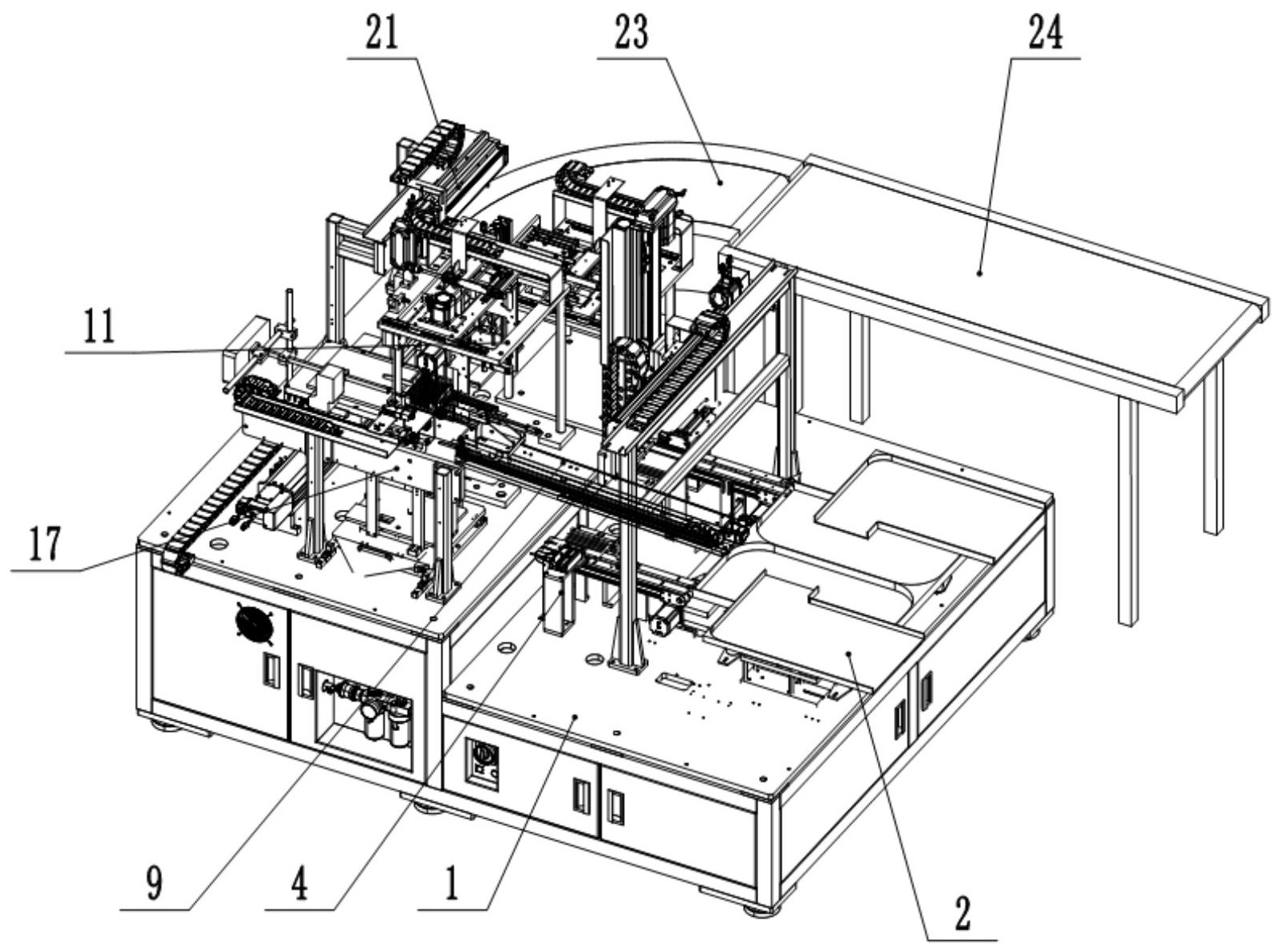 21
23
24
11
17
9
4
1
2