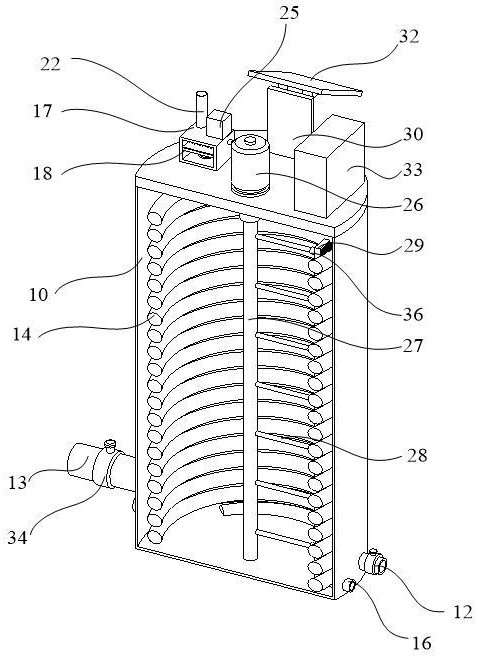 25
32
22
17
30
18
33
26
29
10
36
14
27
28
13
34
12
16