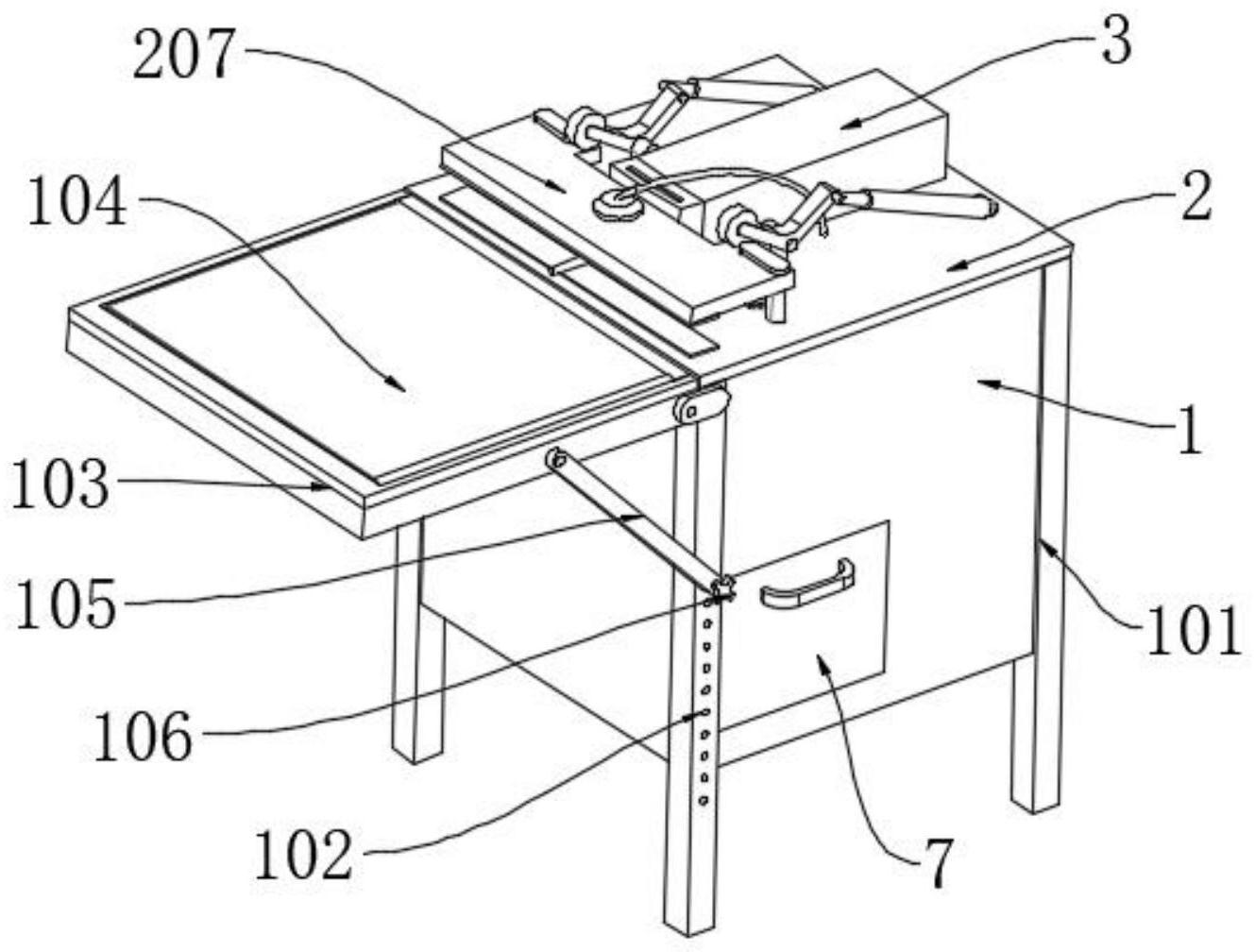 207
3
104
2
1
103
105
101
106
102
7