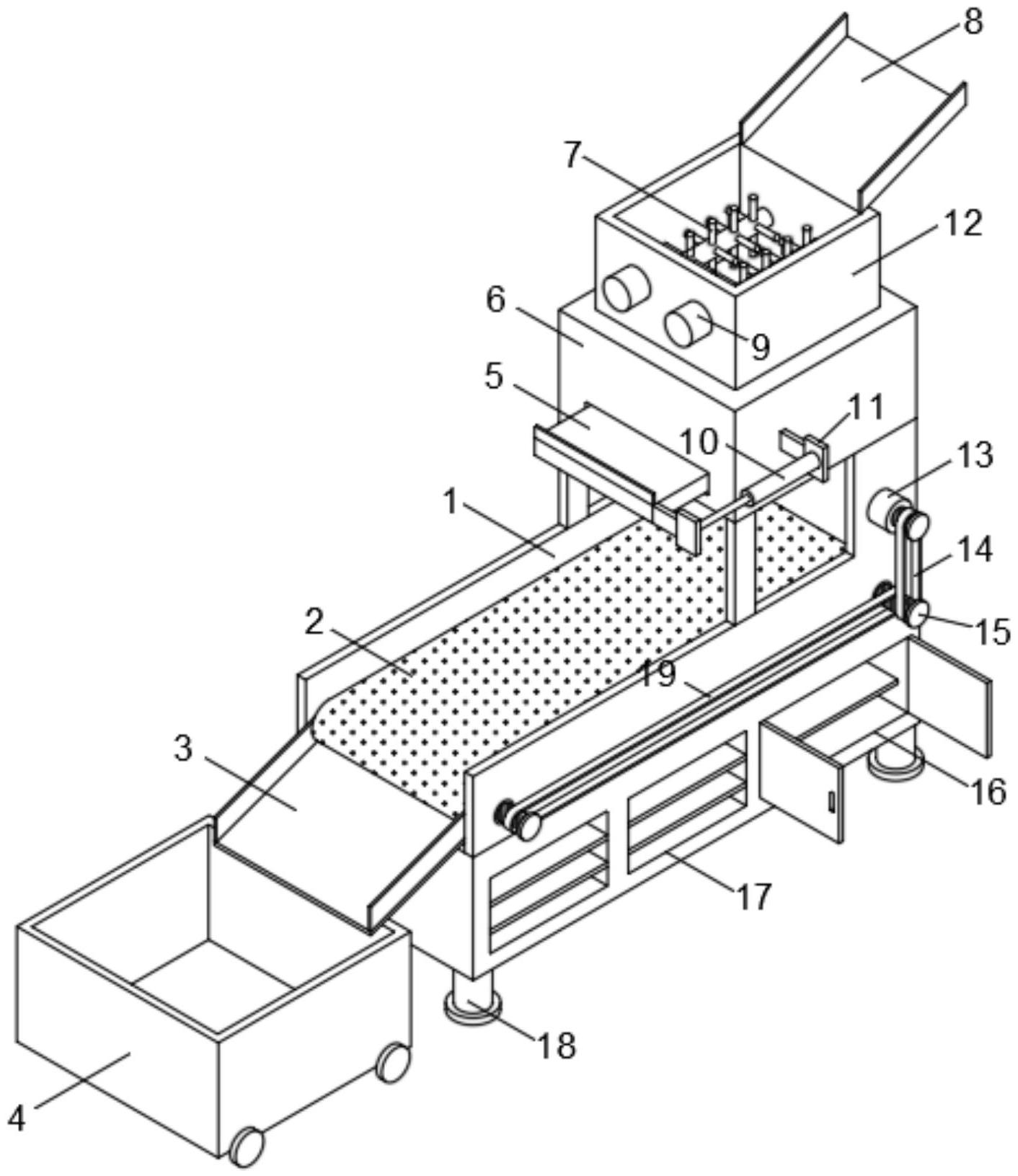 8
7
12
6
9
5
11
10
13
1
14
2
15
19
3
16
17
18
4