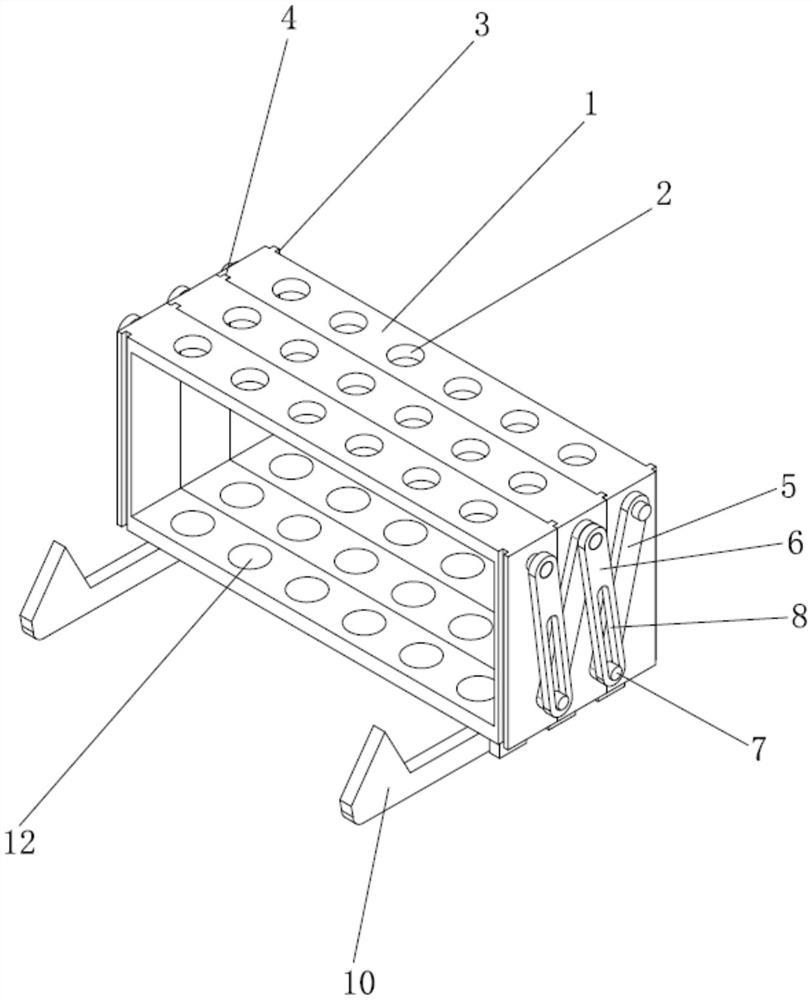 4
3
1
2
5
6
8
7
12
10