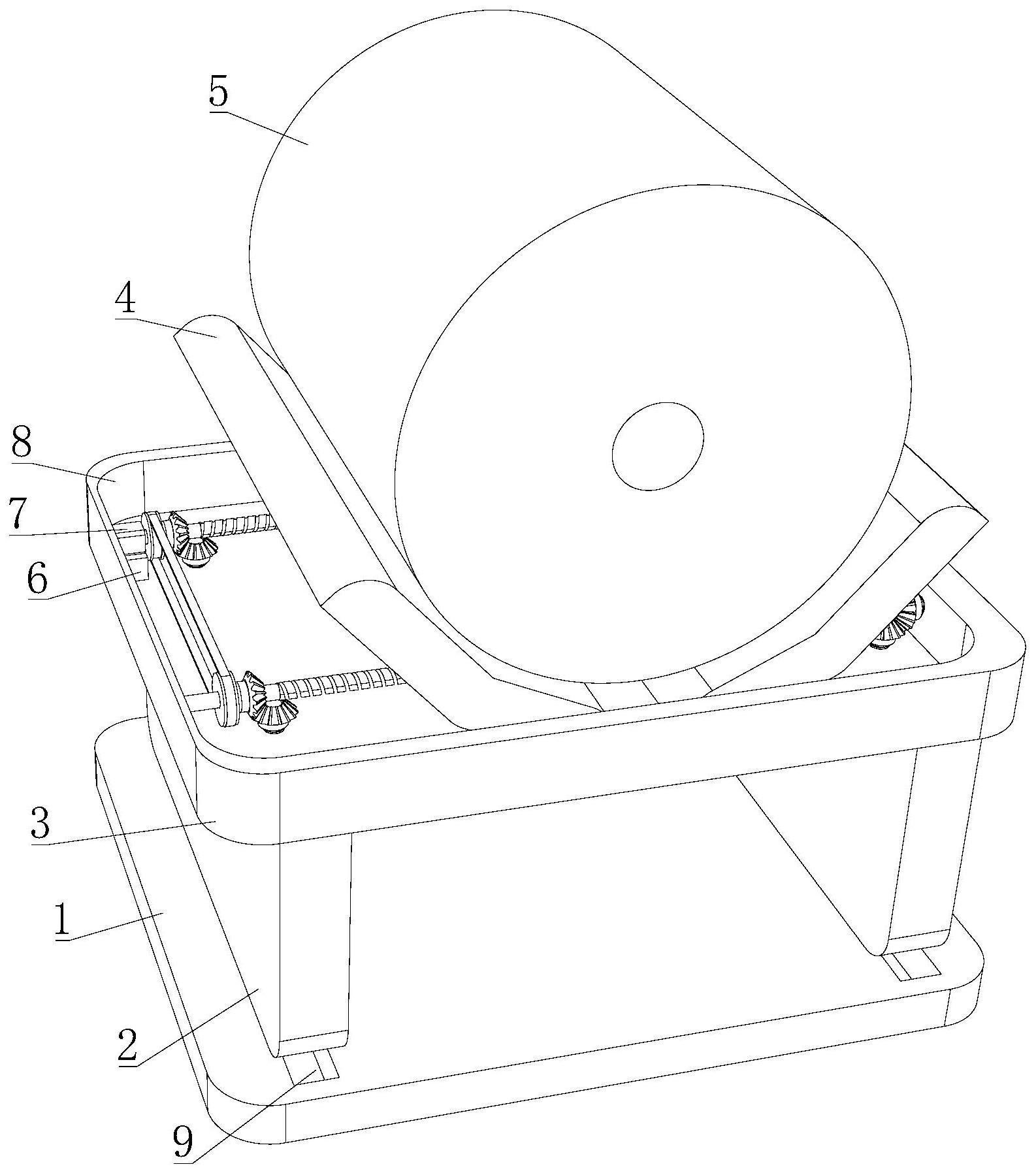 5
4
8
7
6
3
1
2
9