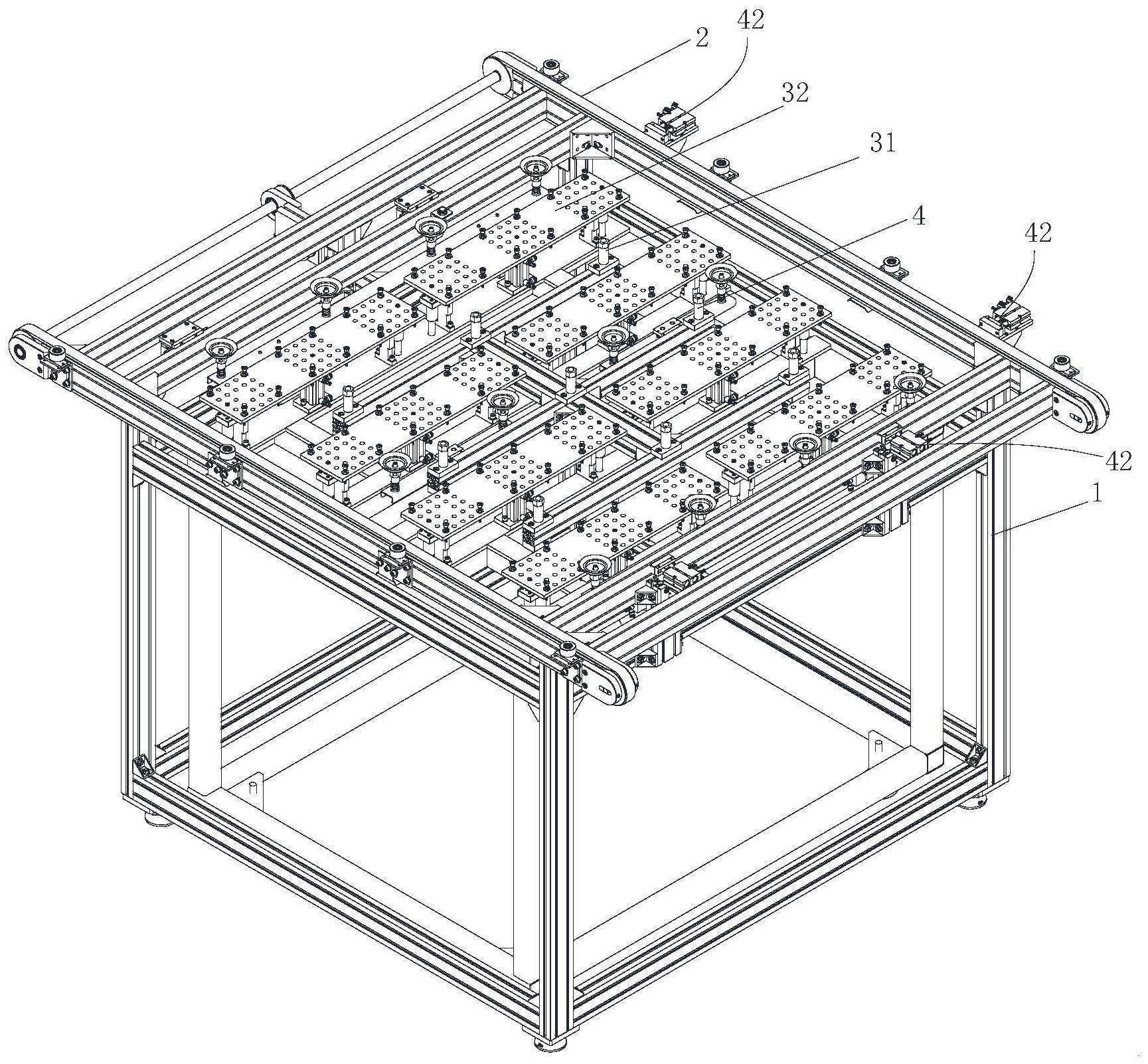 42
2
32
31
4
42
42
1