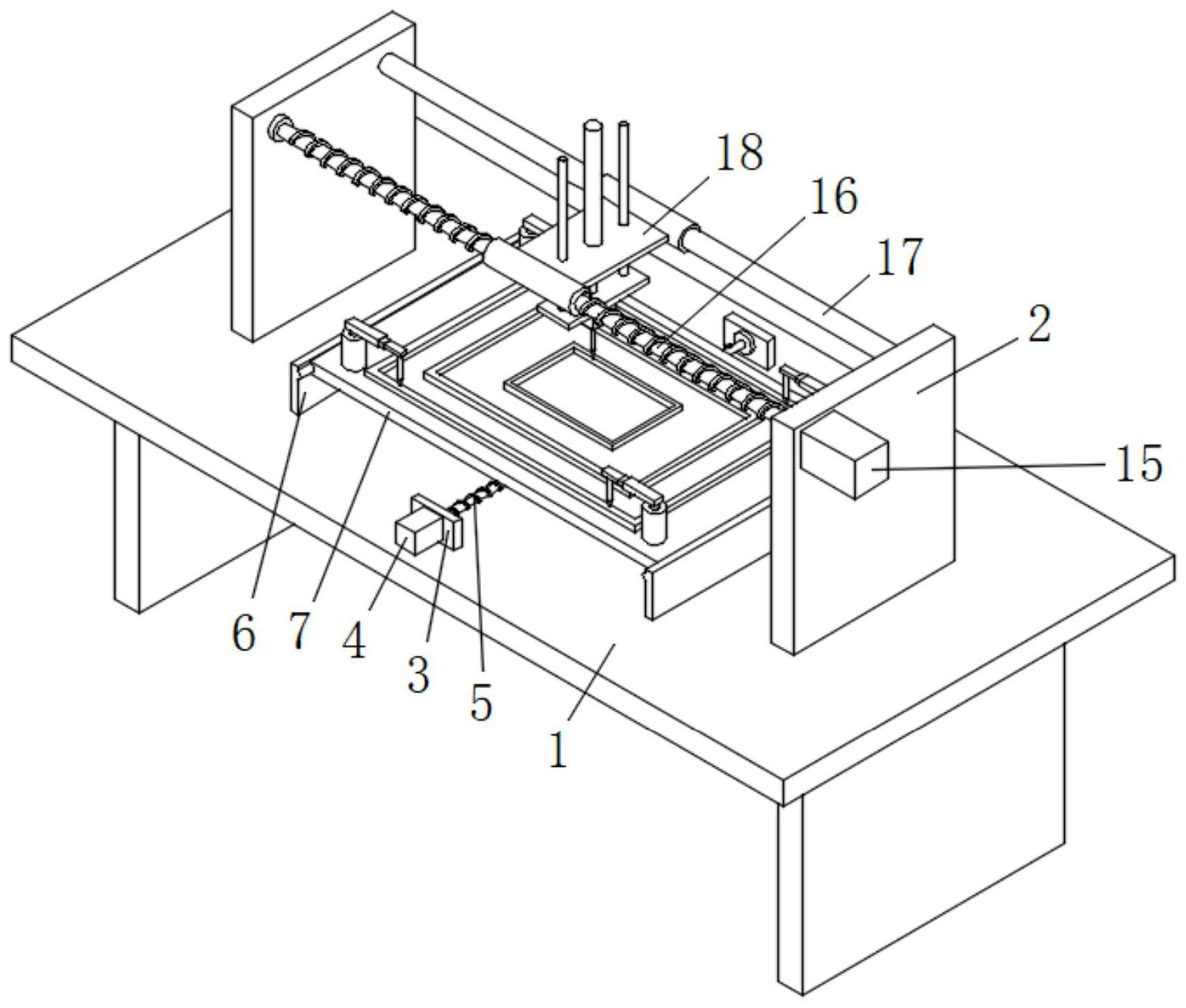 18
16
17
2
15
6
7
4
3
5
1