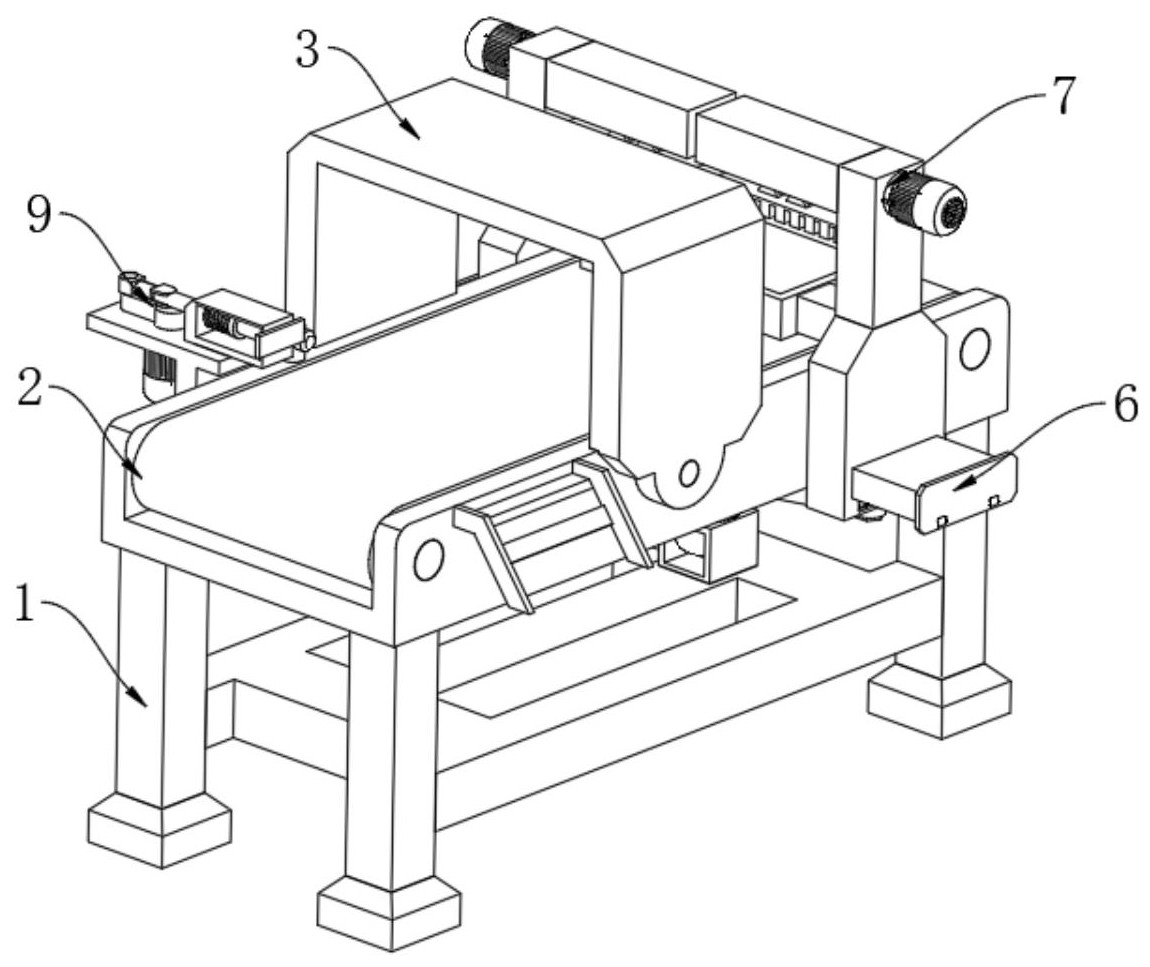 3
7
9
2
6
1