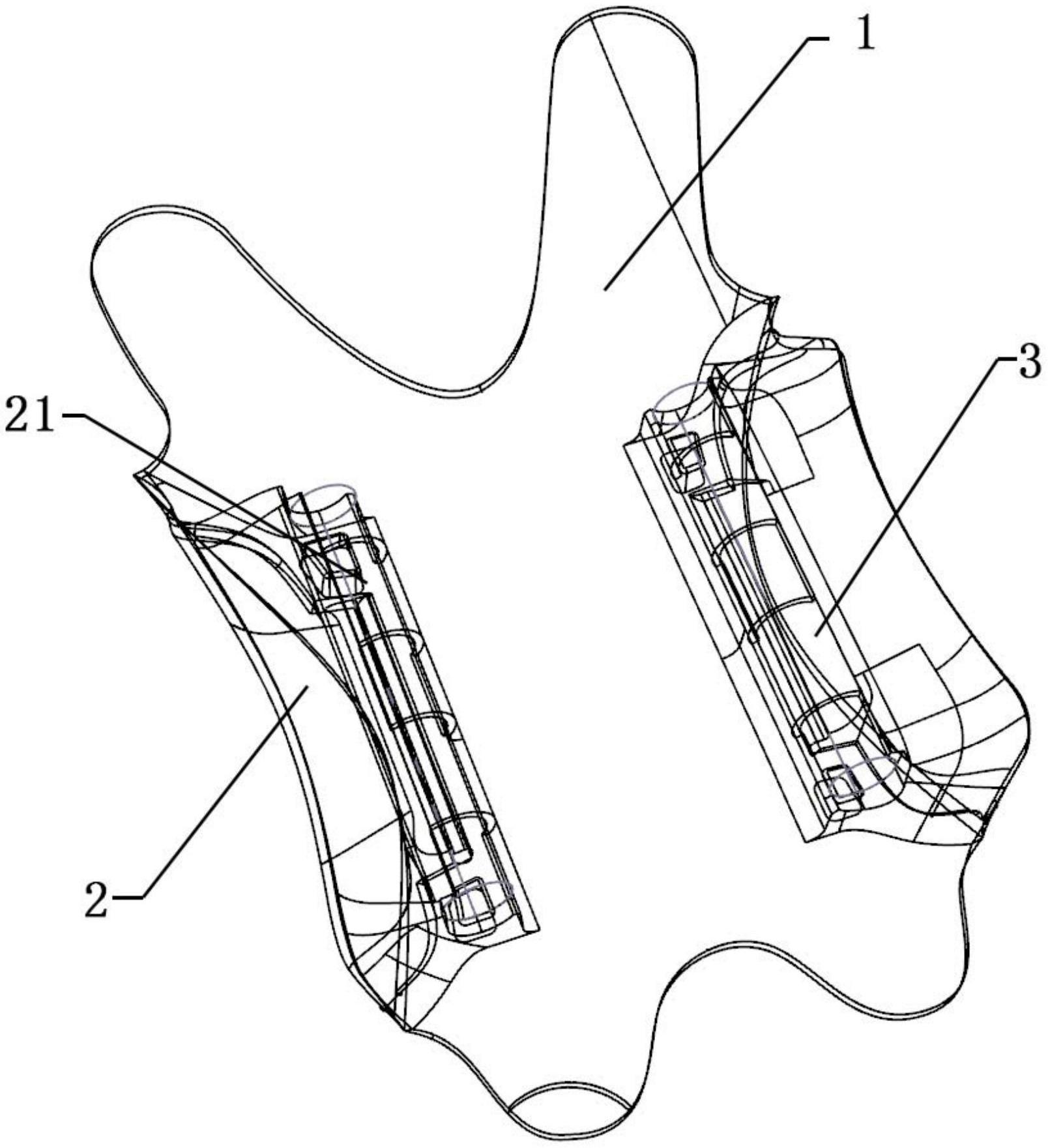 1
3
21
2