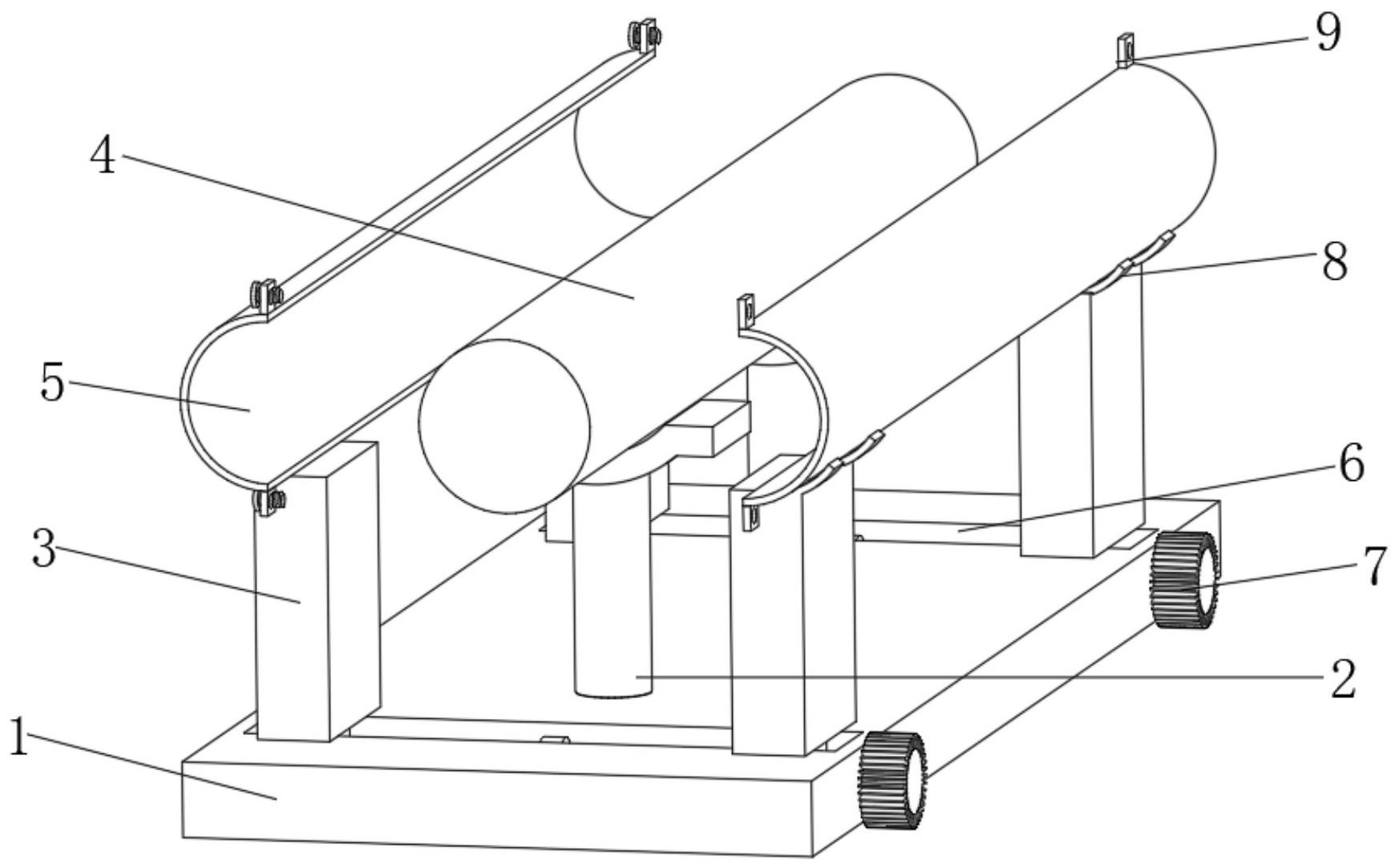 9
4
8
5
6
3
7
2
1