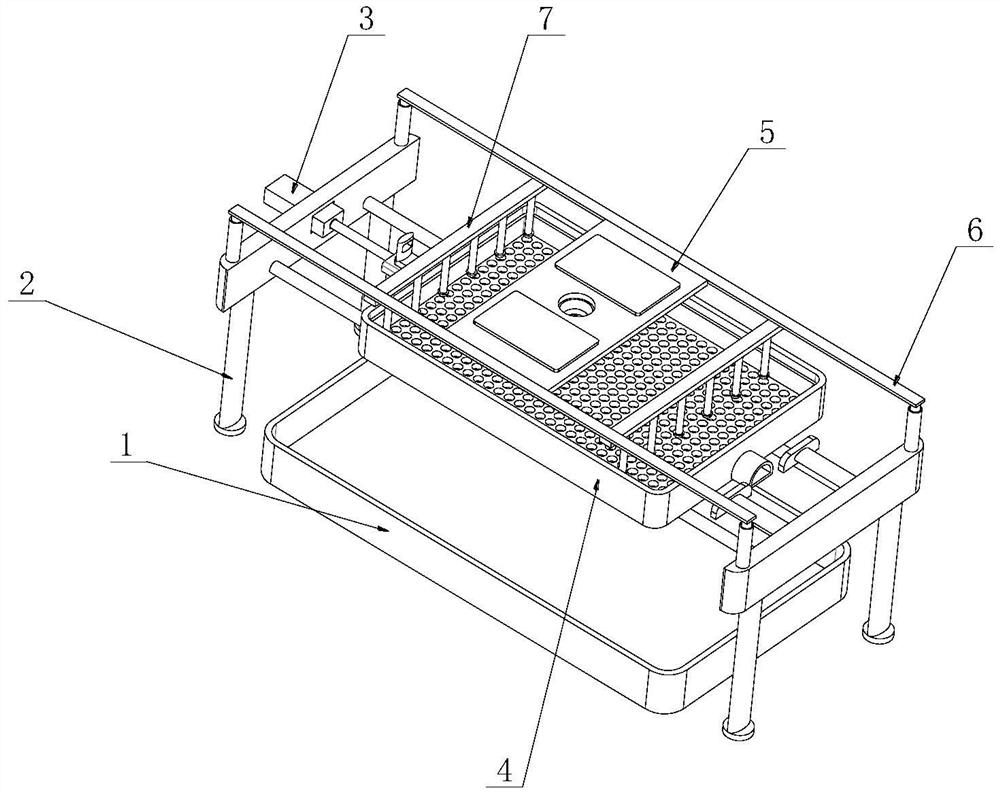 3
7
5
6
2
1
4