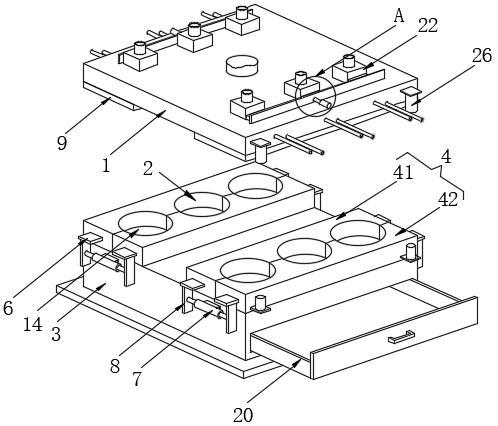 A
22
26
9
1
2
4
41
42
6
14
3
8
7
20