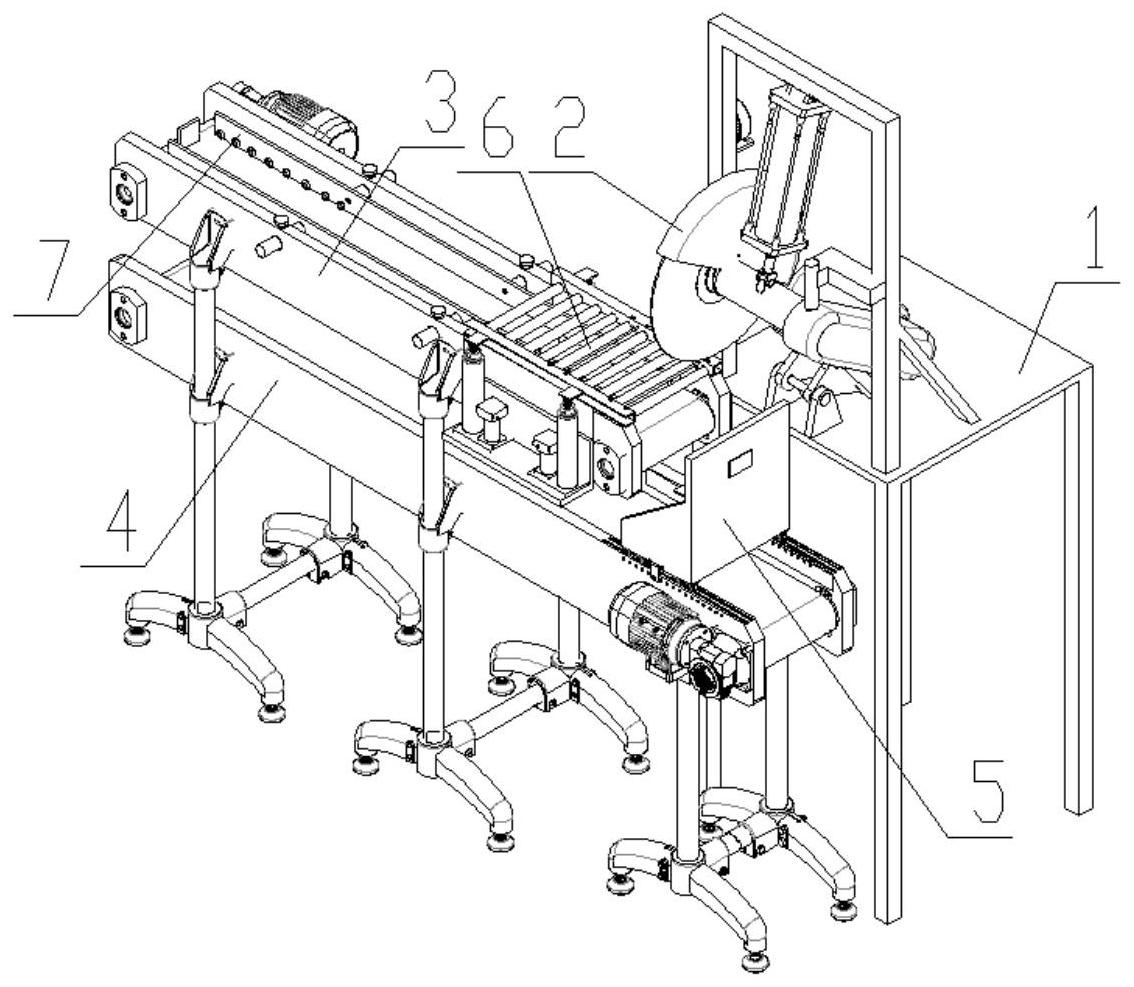 3
6
2
1
7
4
5