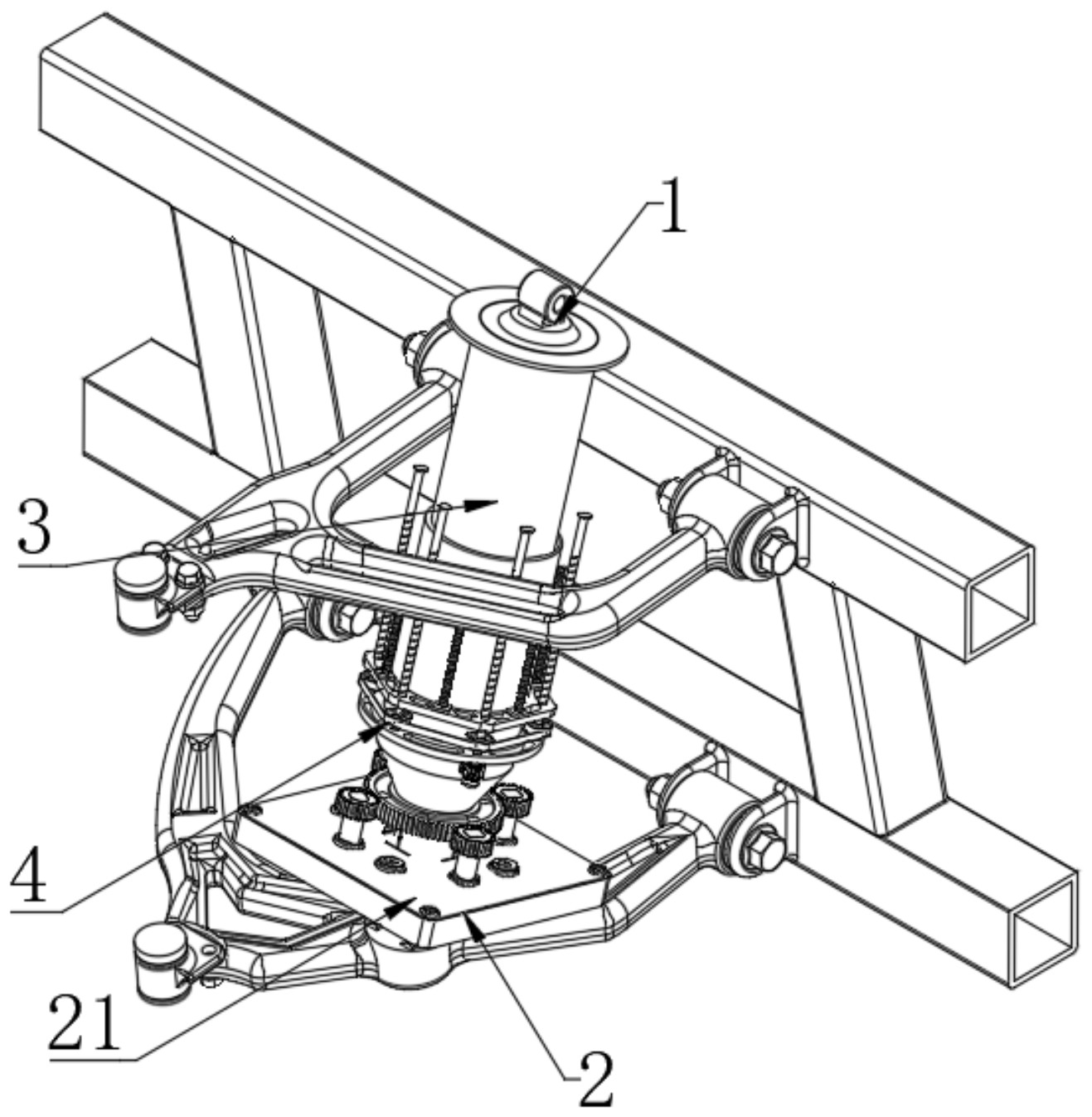 1
3
4
21
2