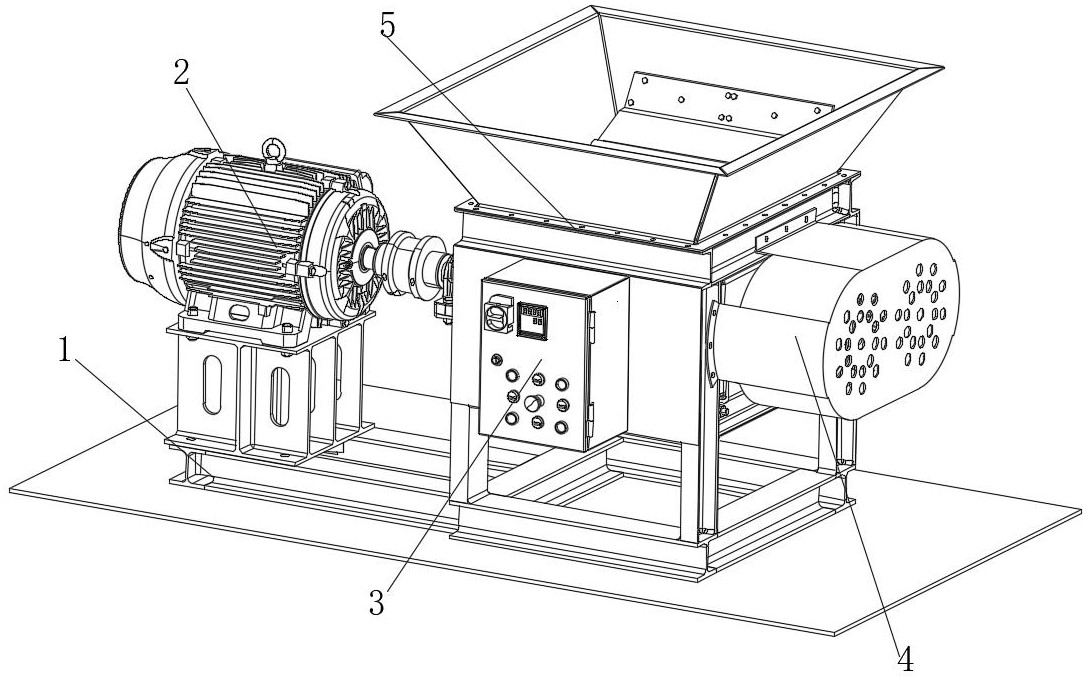 5
2
1
3
4