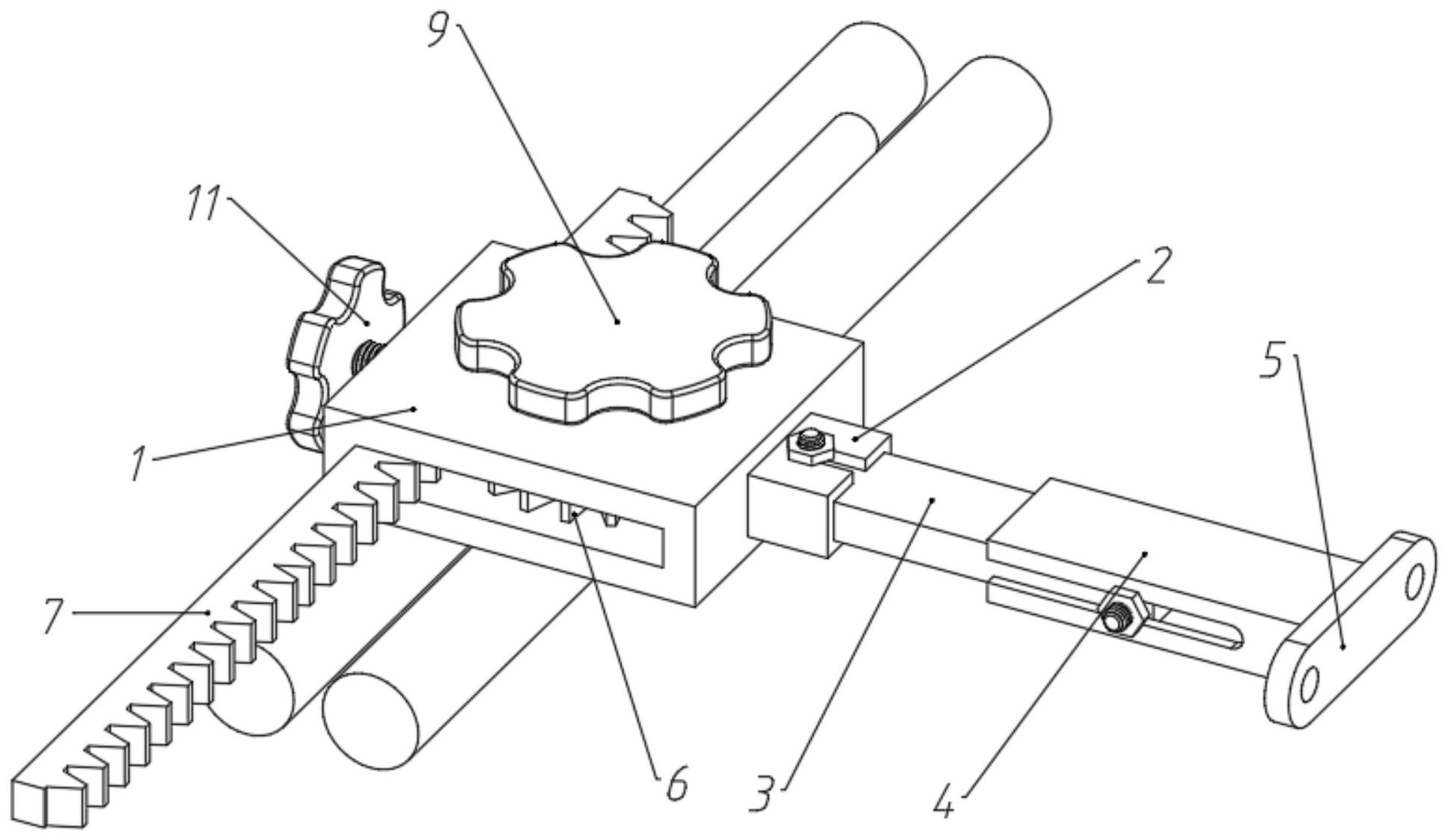 9
11
2
5
1
7
6
3
4