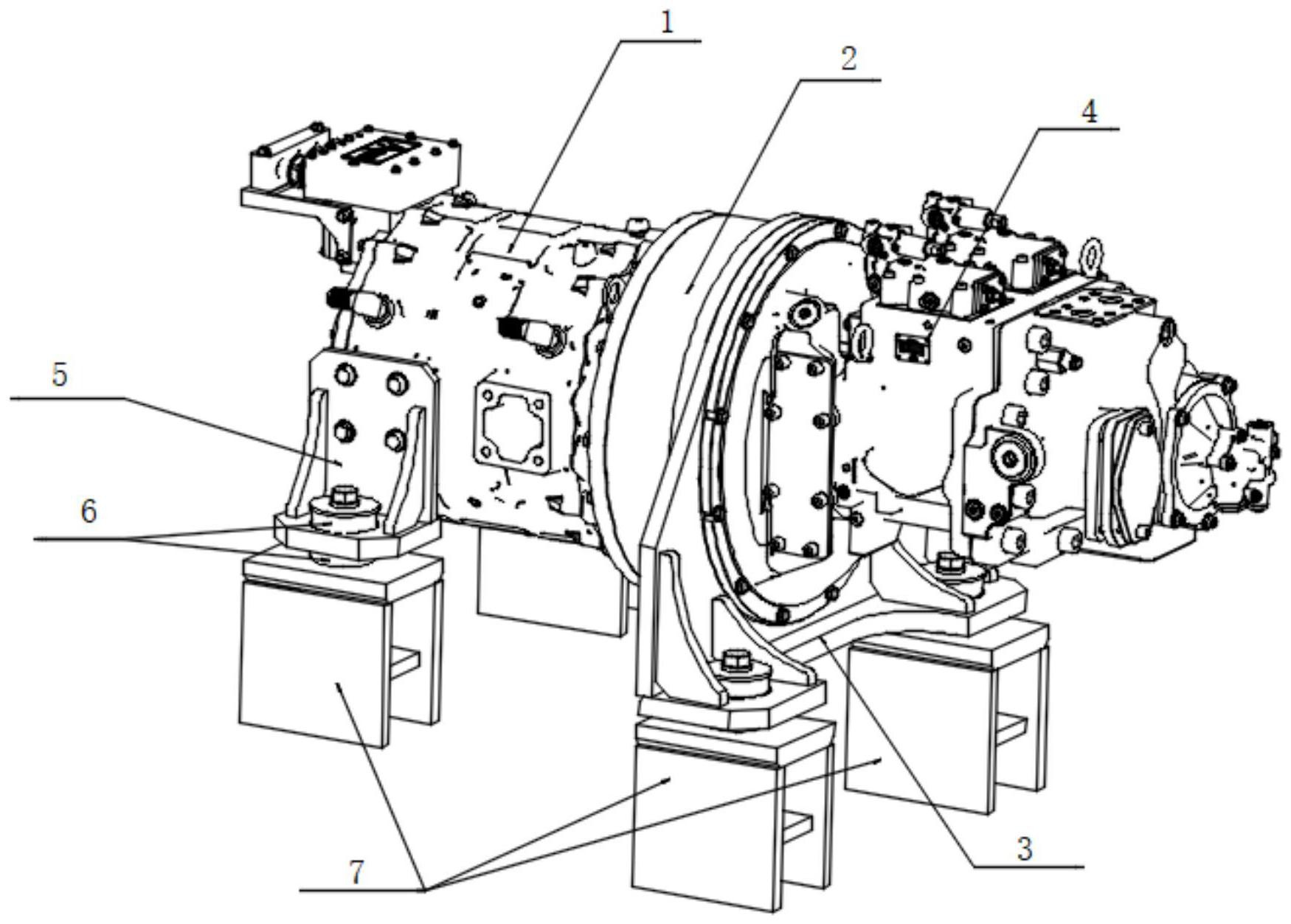 1
2
4
5
6
7
3