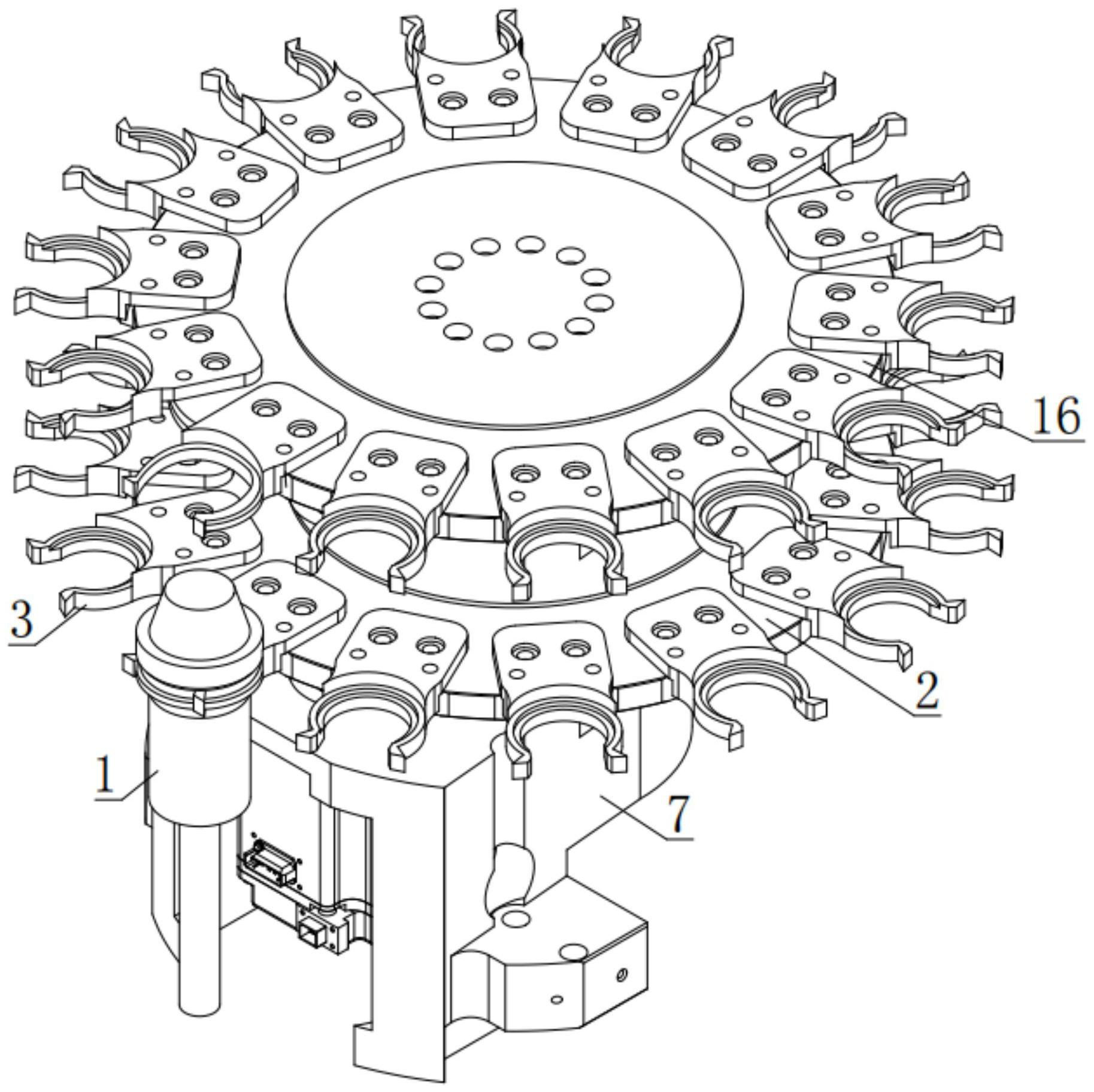 16

3

2

1

7