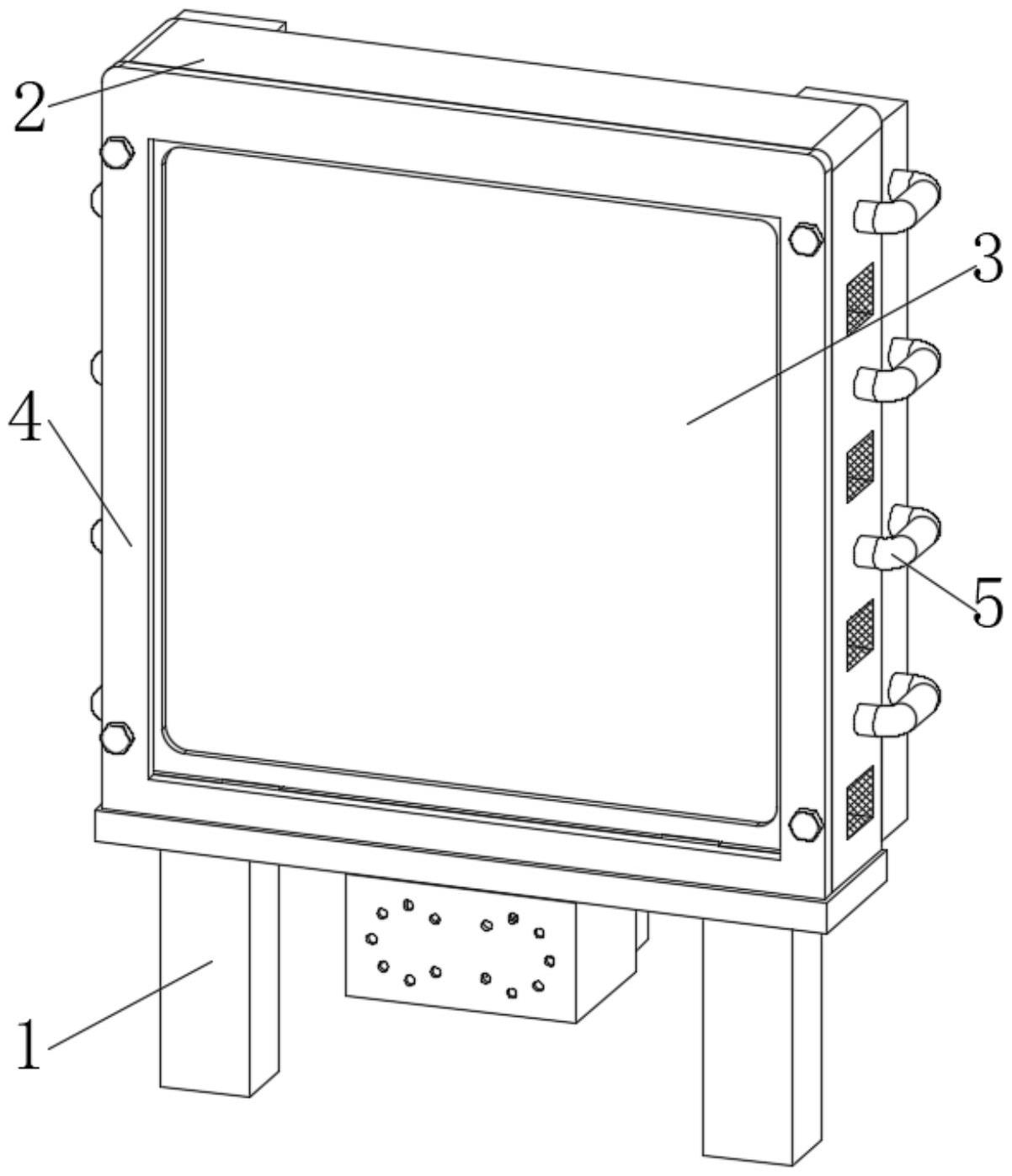 2
3
4
5
1