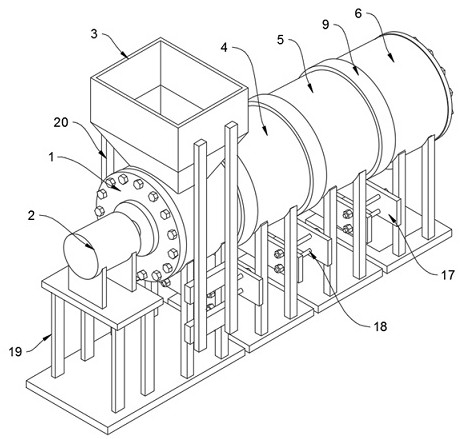 3
4
5
9
6
20
1
2
17
18
19