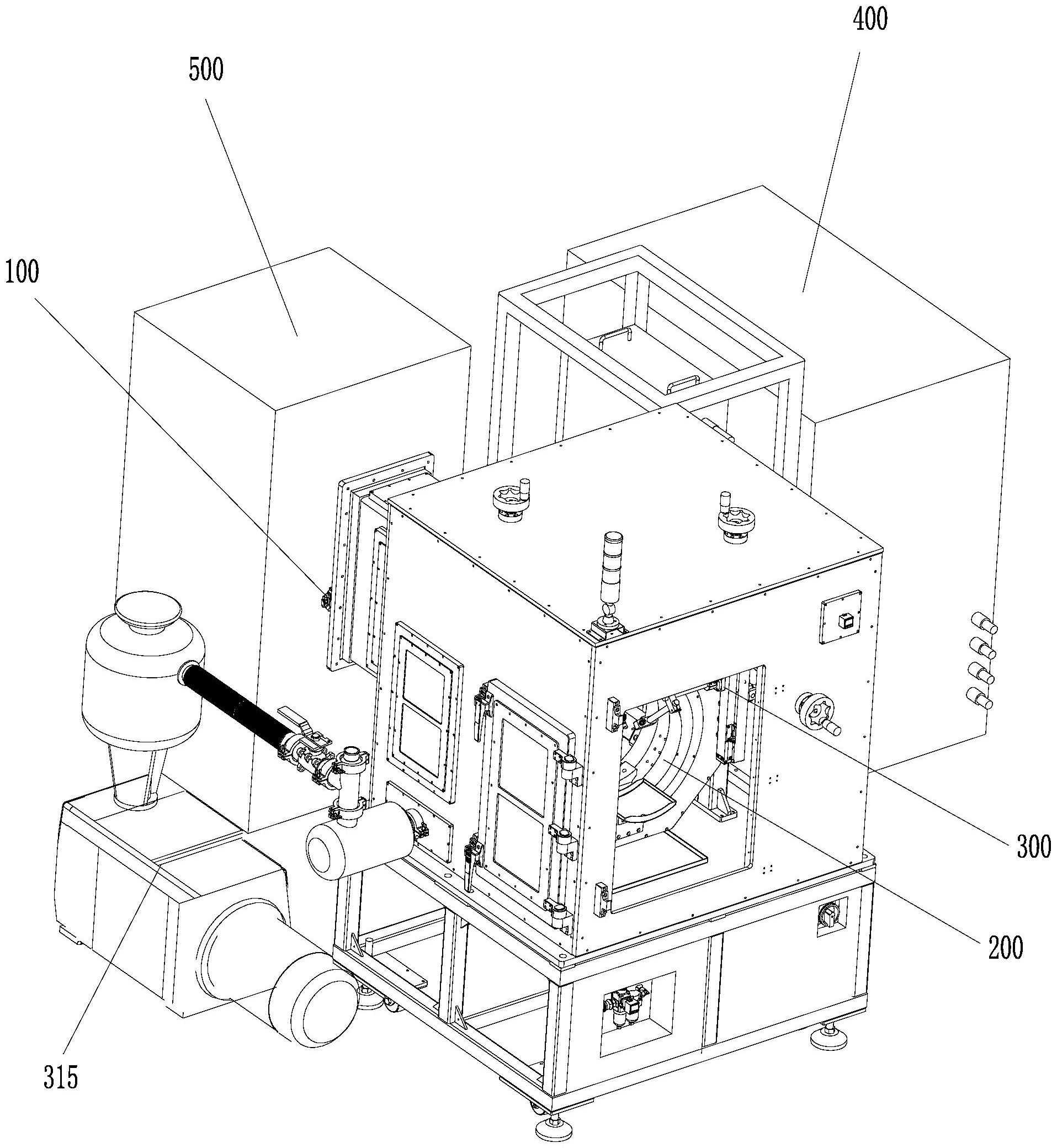 400

500

100

300

200

315