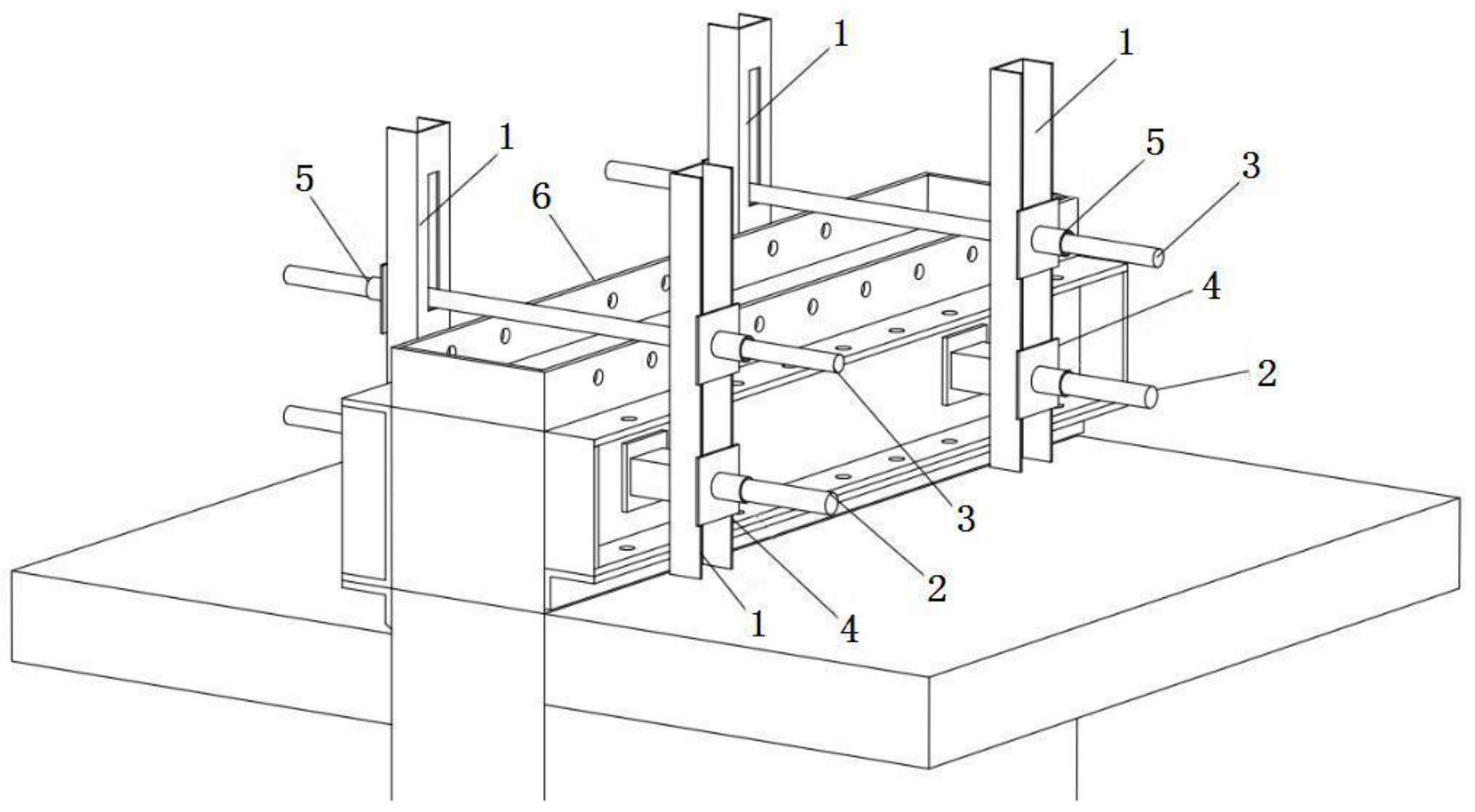 1
1
1
5
5
3
6
4
2
3
2
1
4