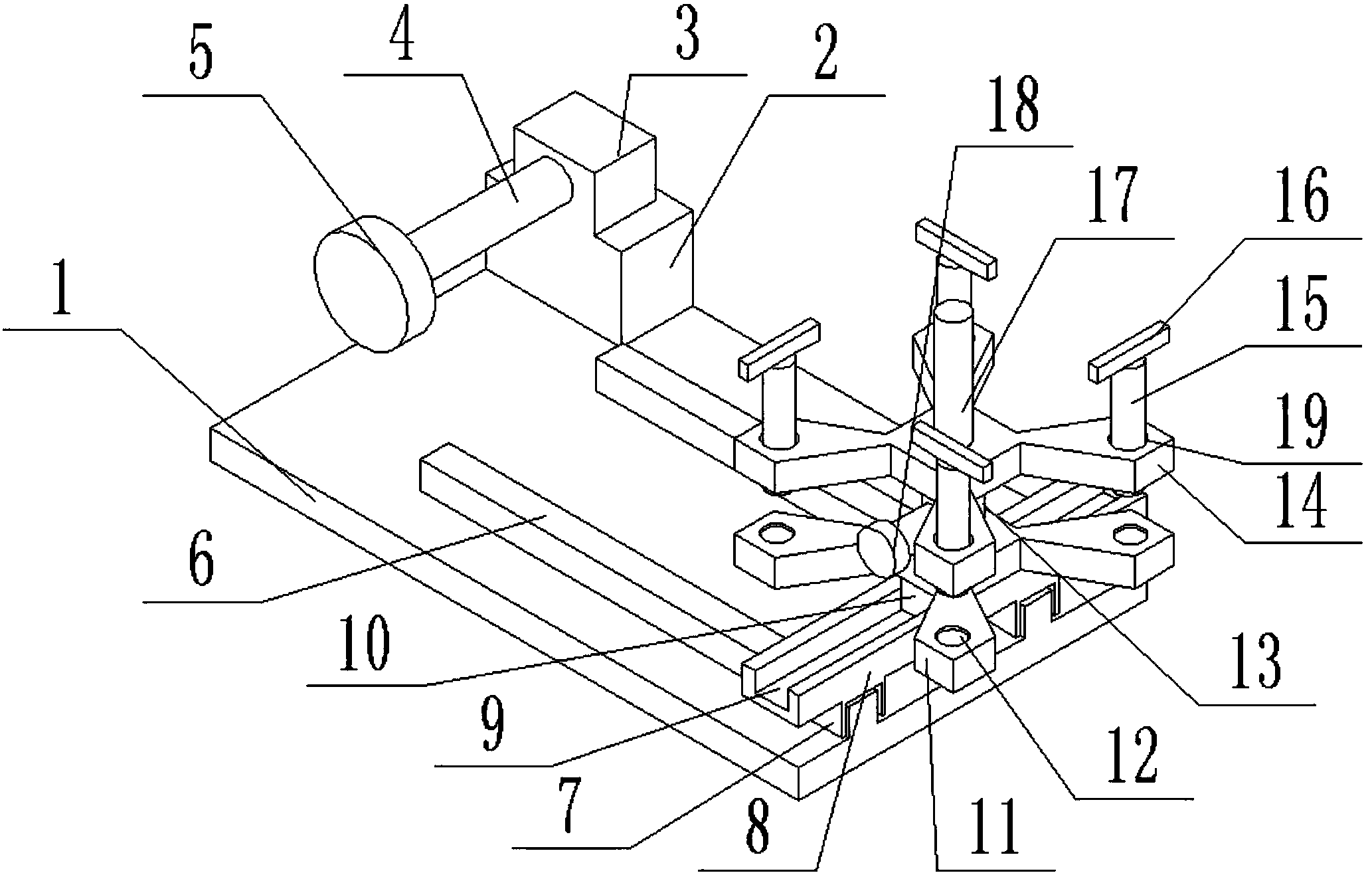 5
4
3
2
18
17
16
15
19
14
1
6
10
9
7
8
11
12
13