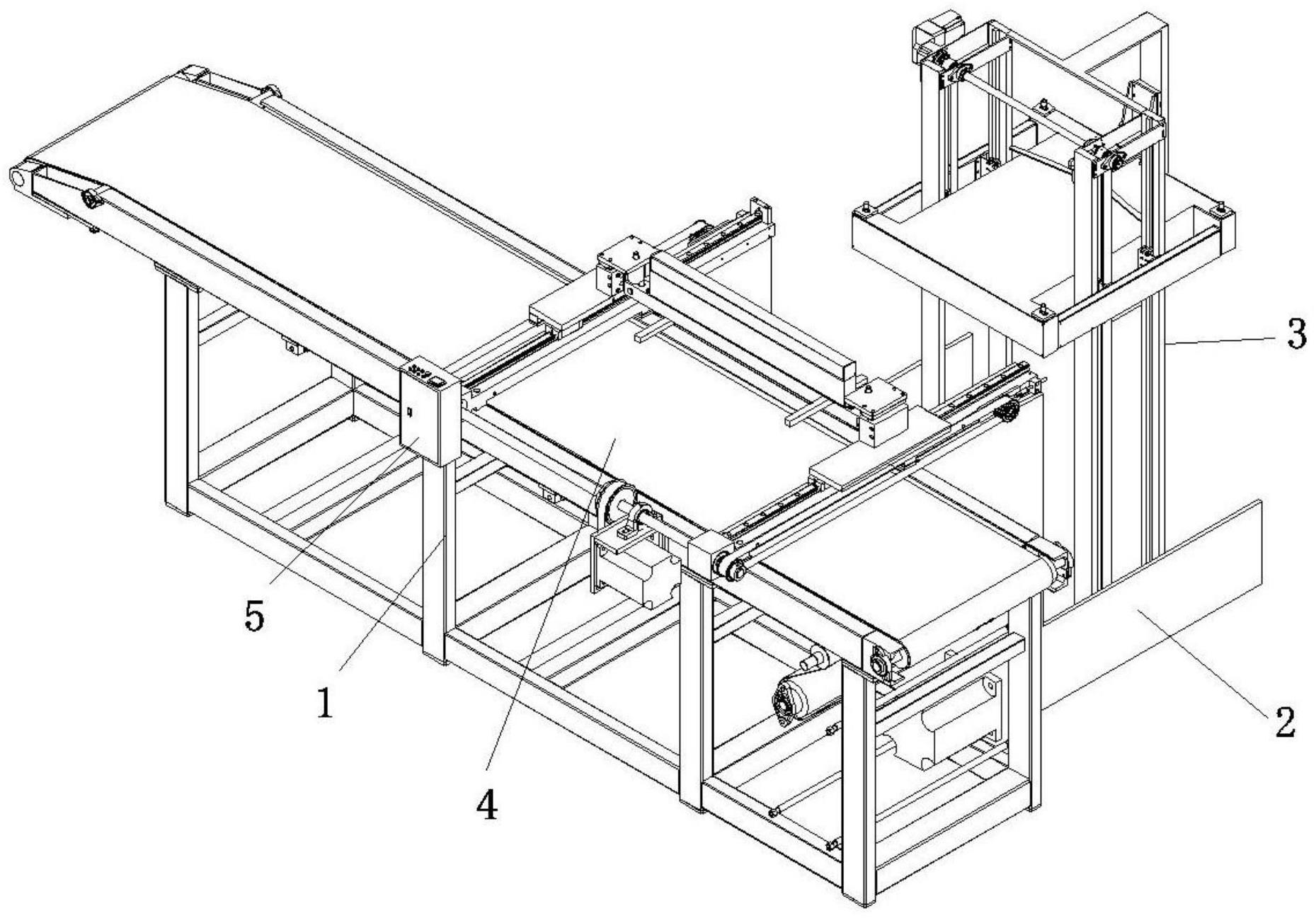 3

5

1

4

2