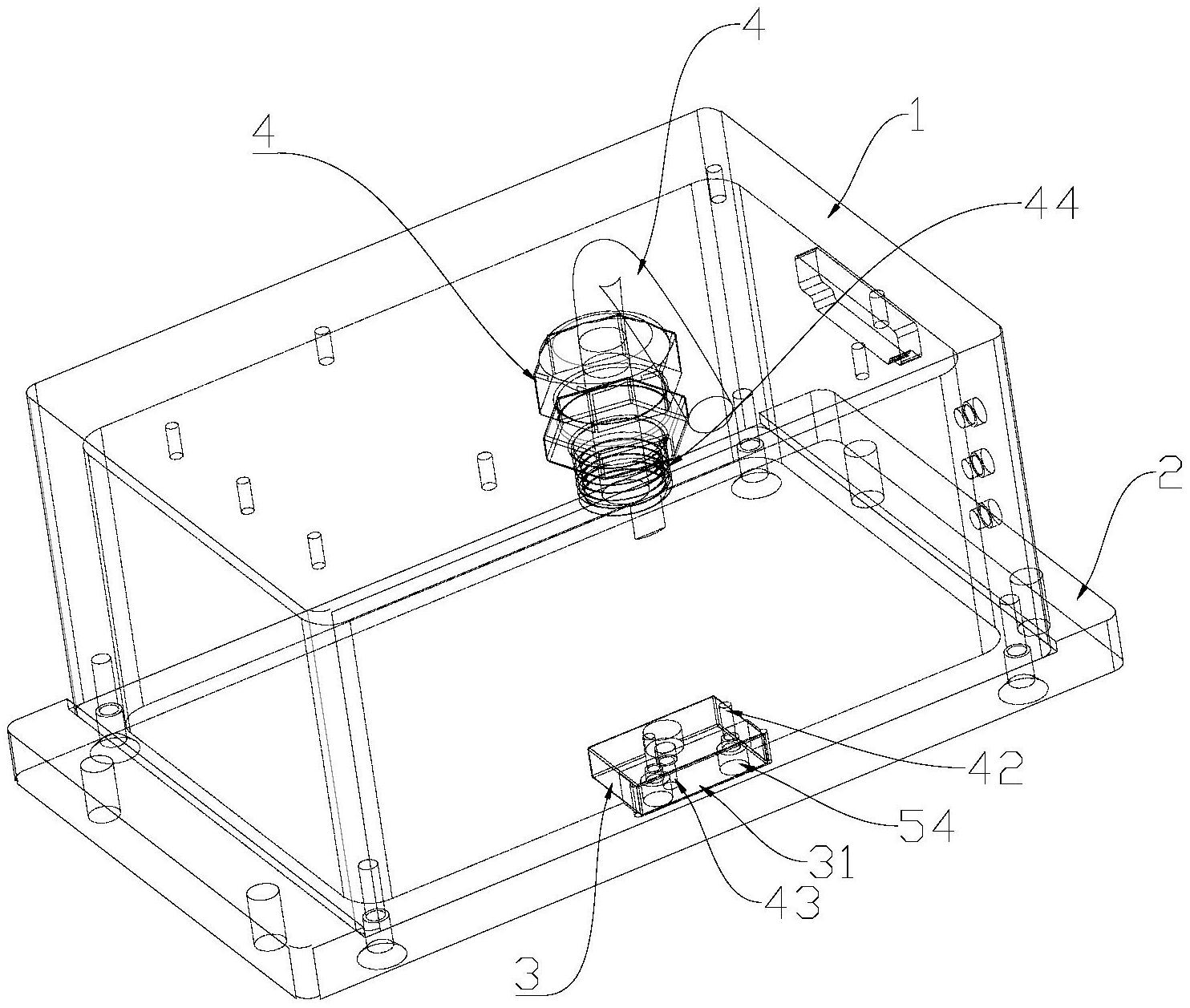 4
4
1
44
2
42
54
31
43
3