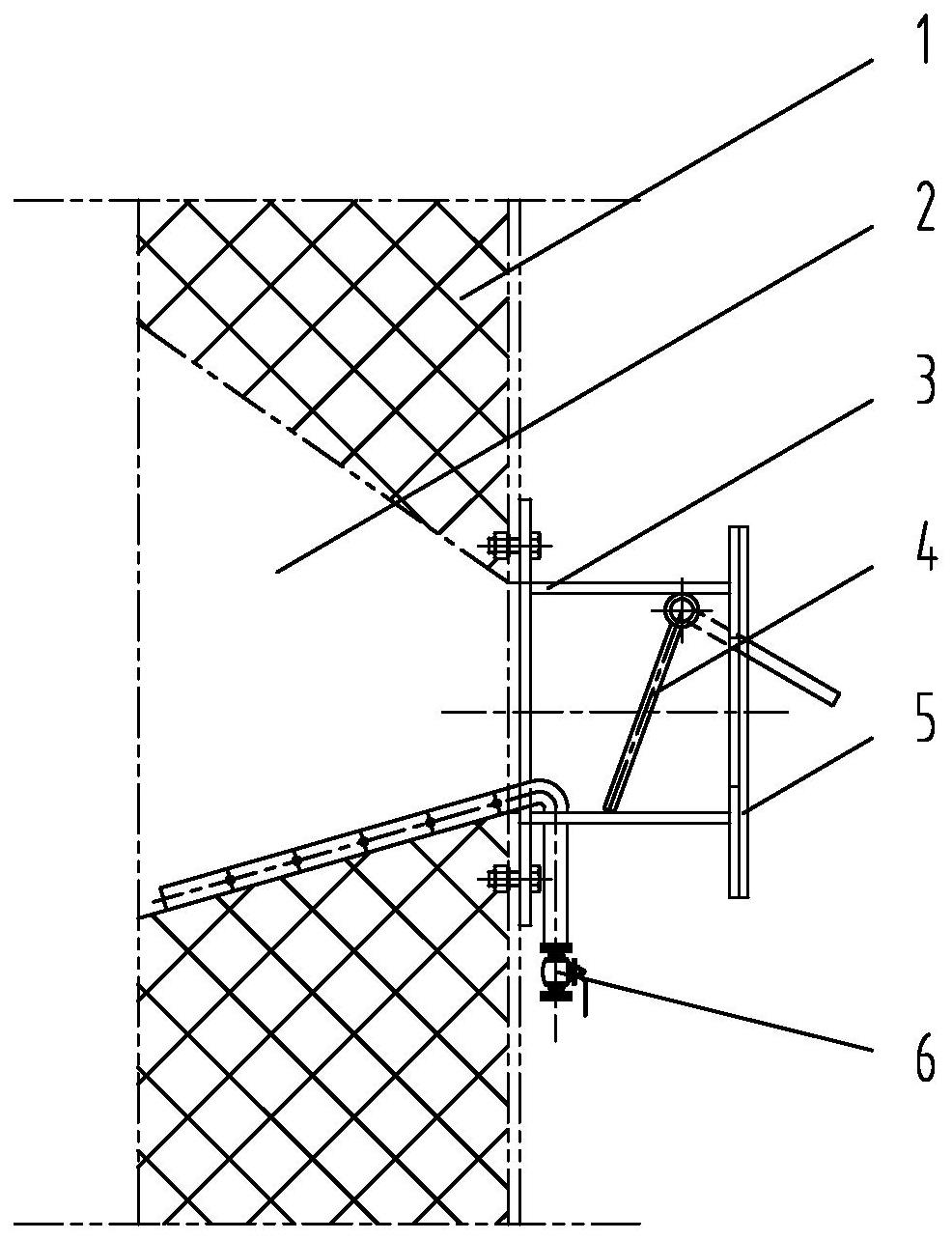 1
2
3
4
5
6