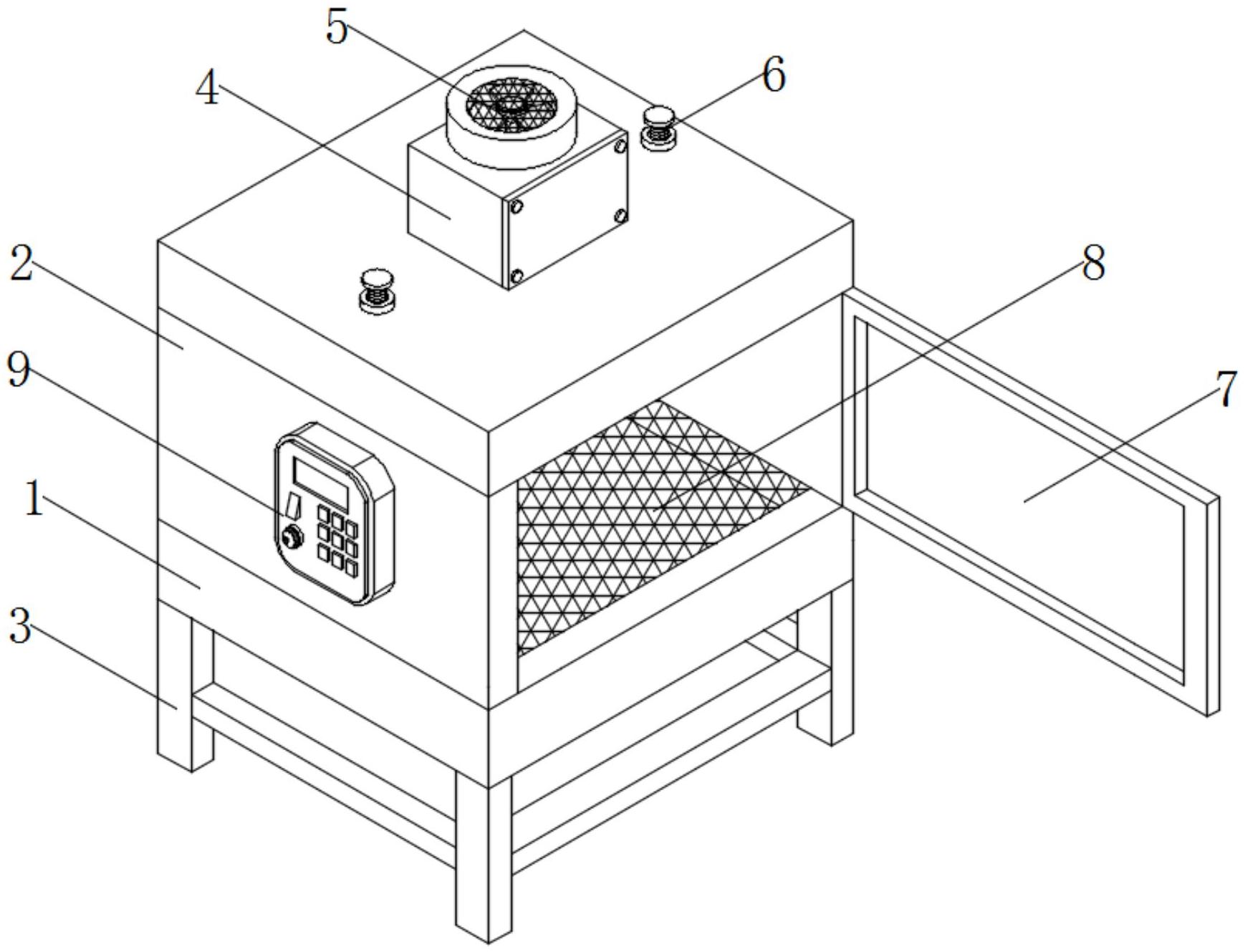 5
4
6
2
8
9
7
1
3