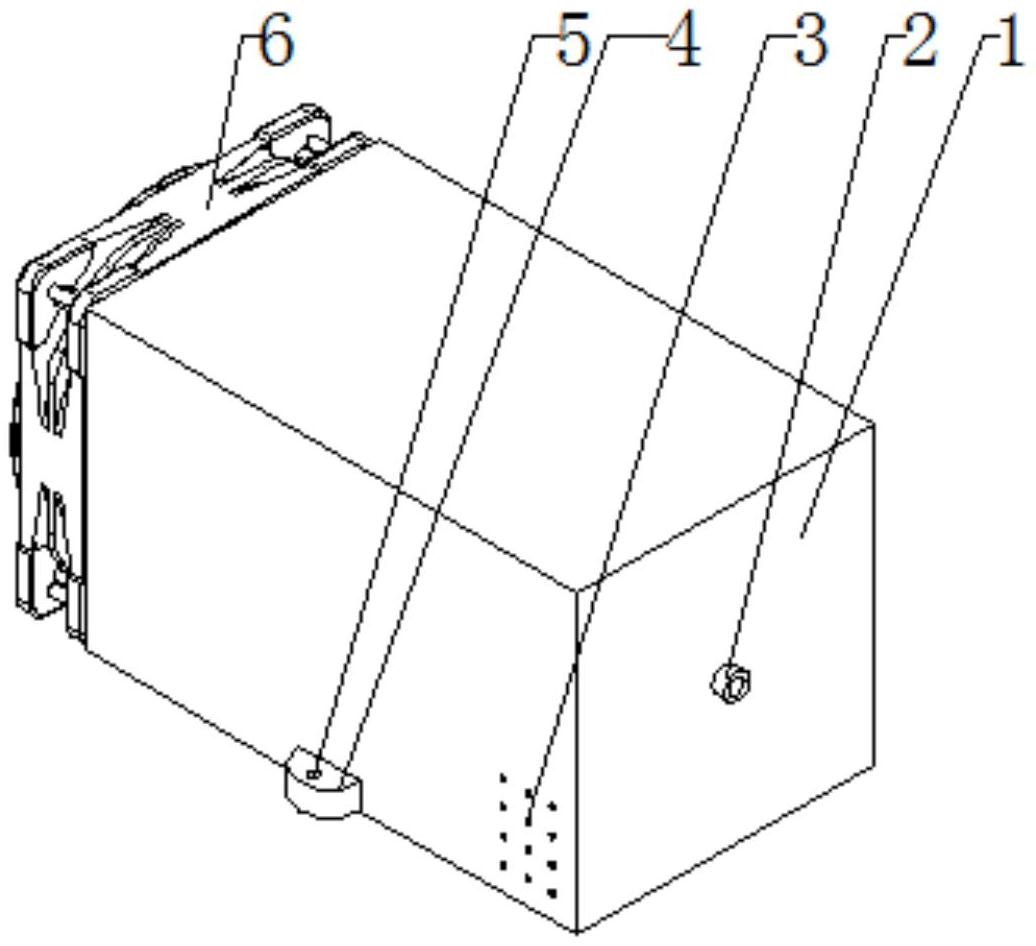 6
5
4
3
2
1