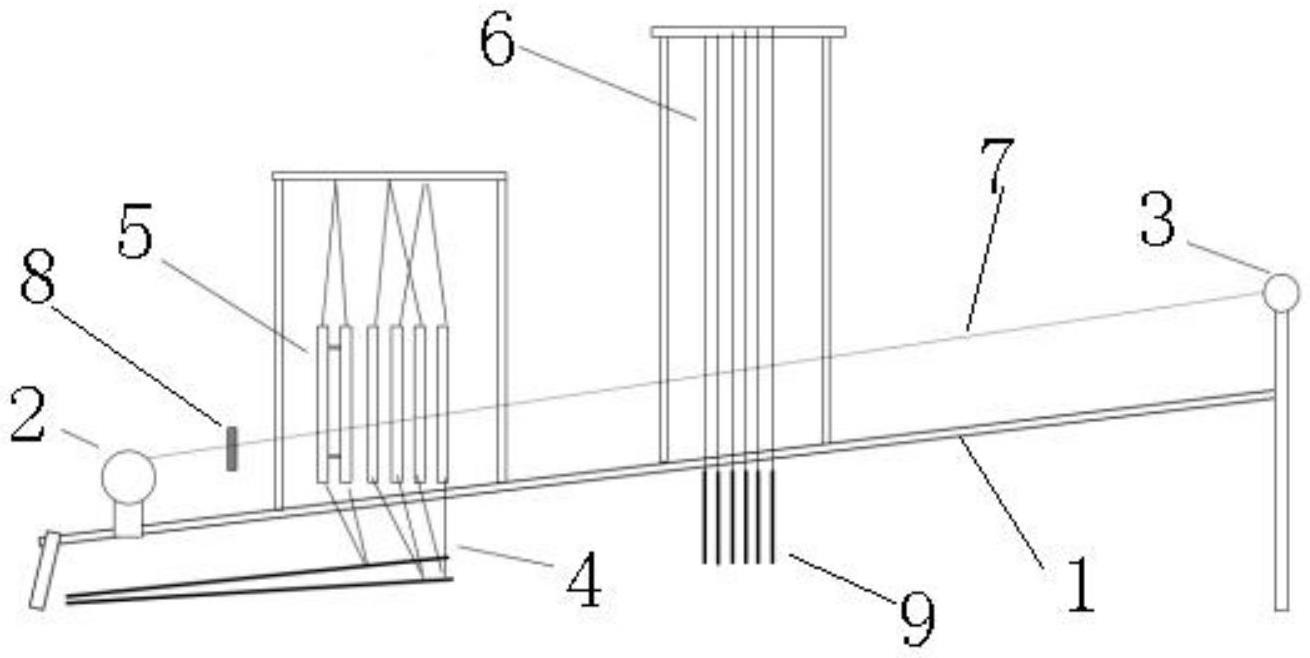 6
7
3
5
8
2
4
9
1