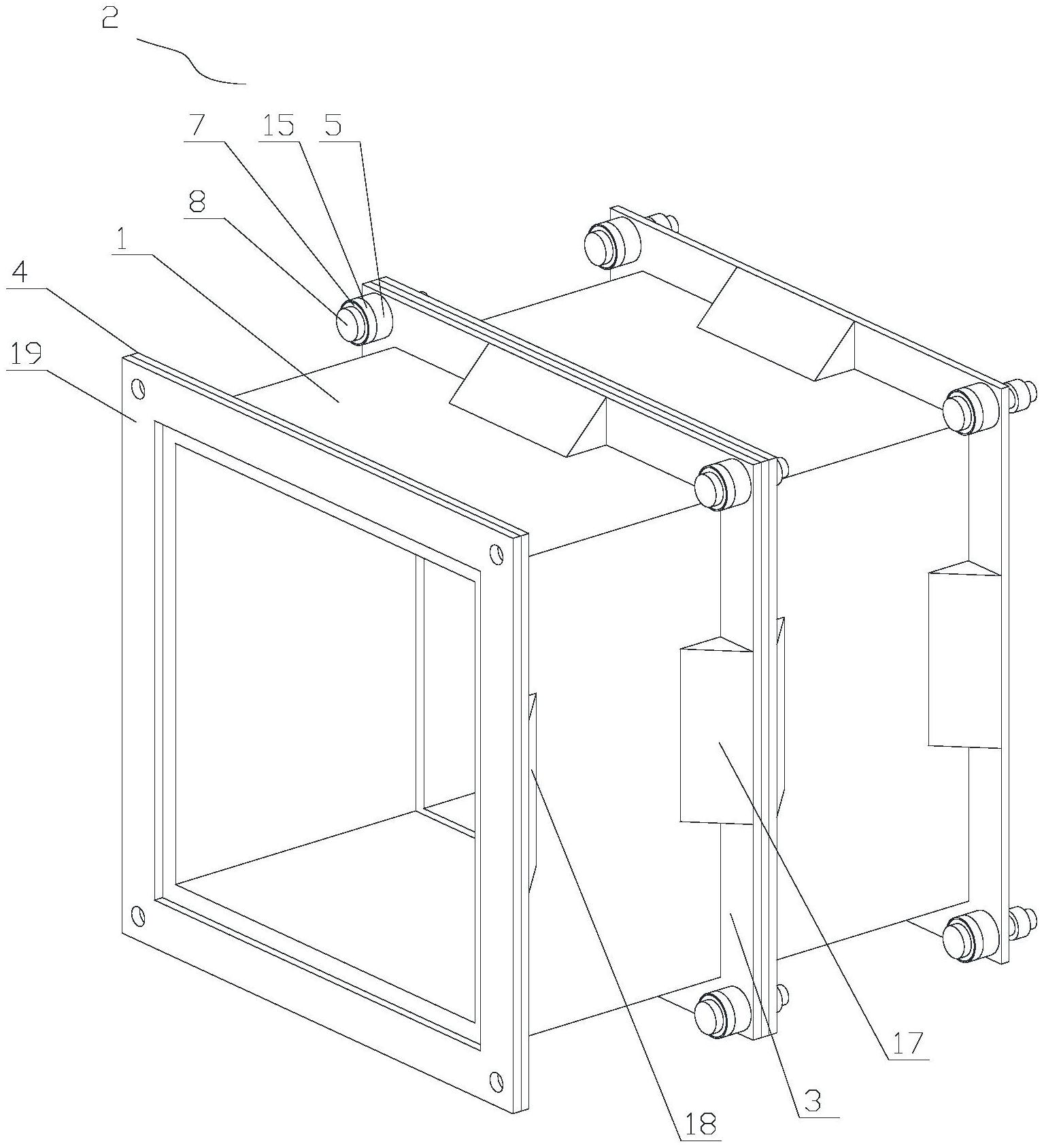 2
7
15
5
8
1
4
19
17
3
18