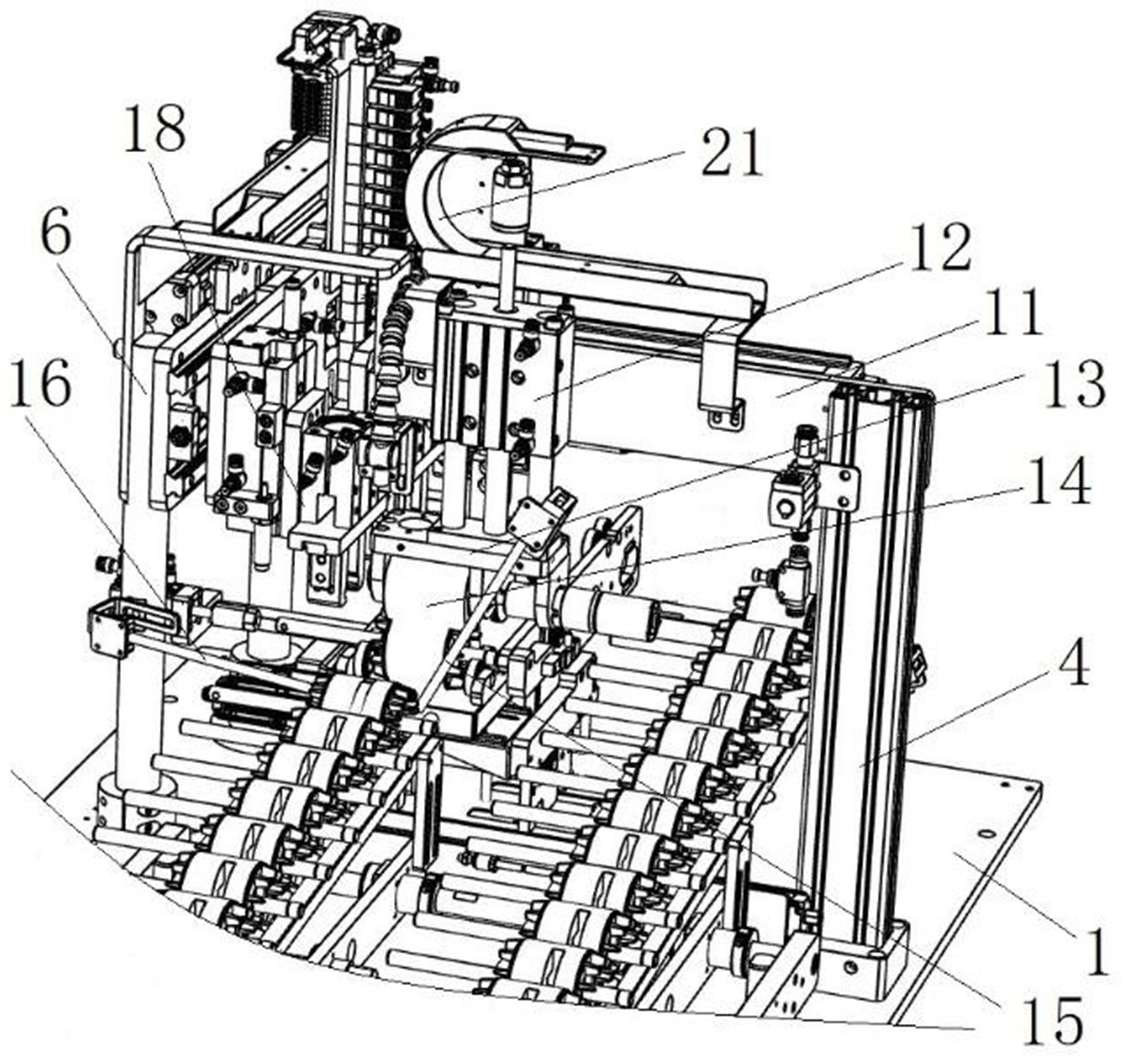 18
21
6
12
11
16
13
14
4
1
15