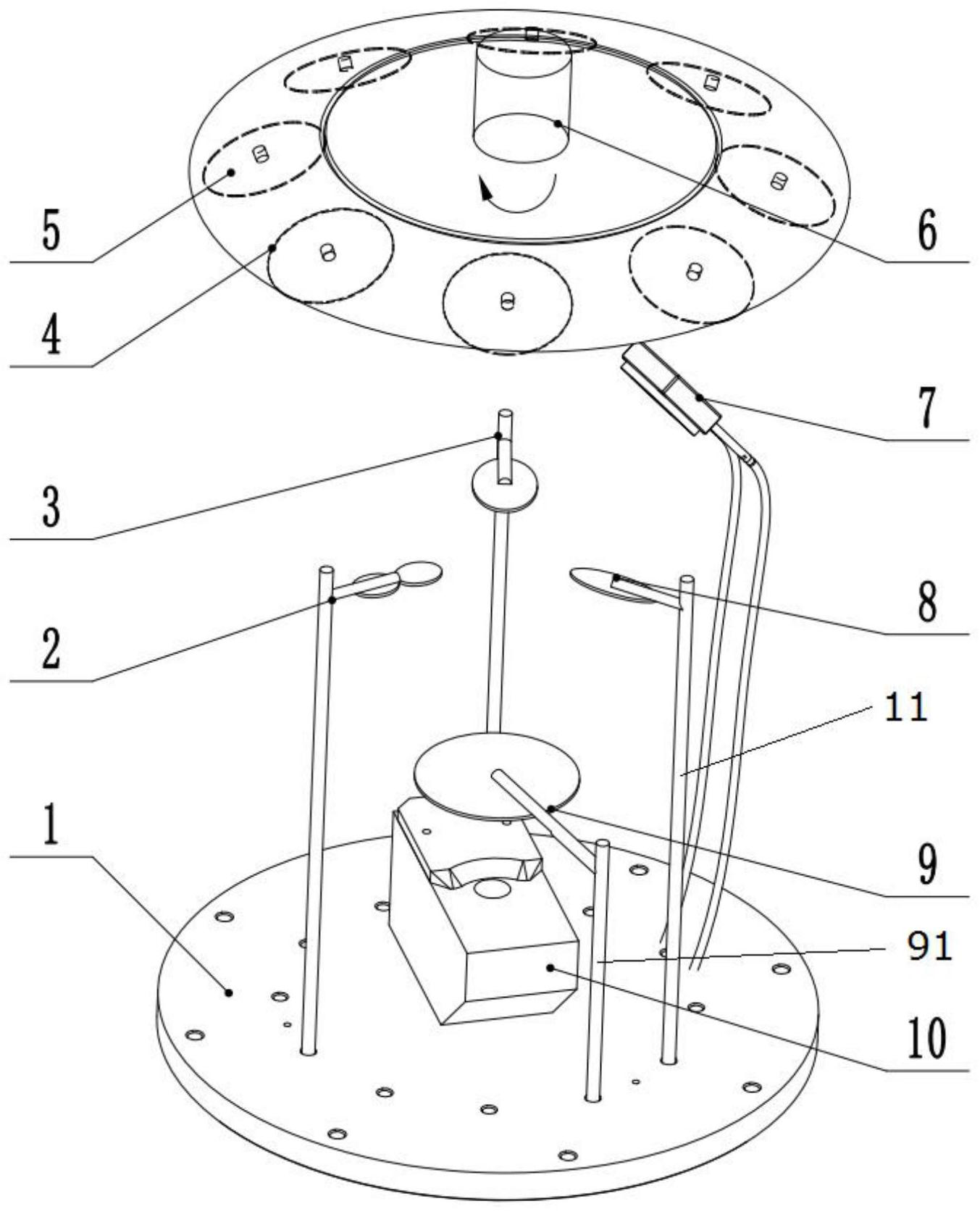 5
6
4
7
3
8
2
11
1
9
91
10