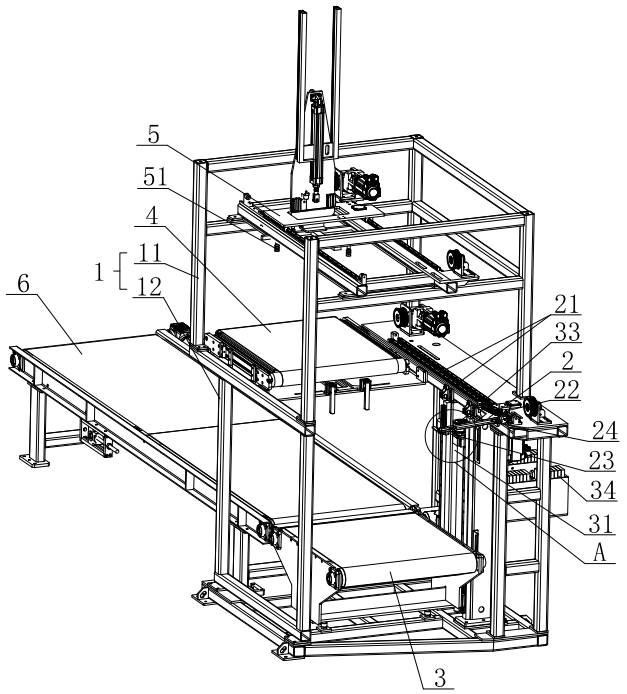 5
51
4
1
11
12
6
21
33
2
22
24
23
34
31
A
3