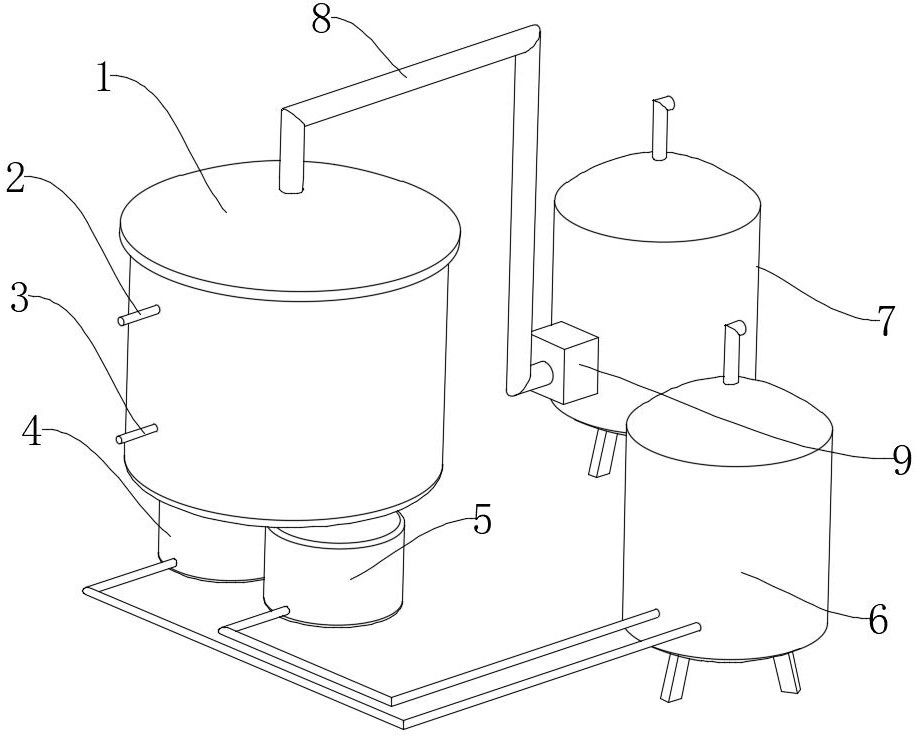 8
1
2
3
4
5
7
9
6