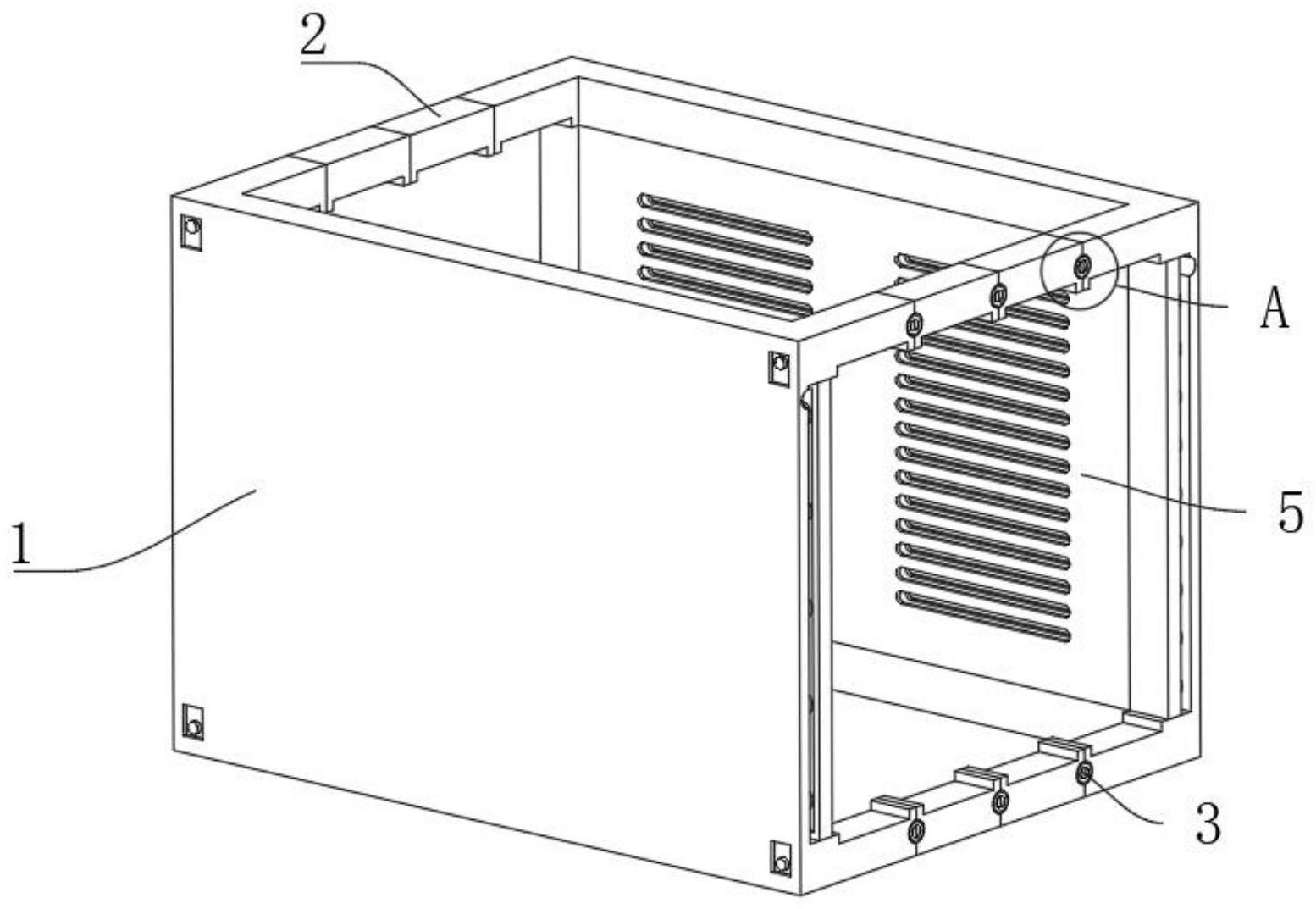 2
A
5
1
3