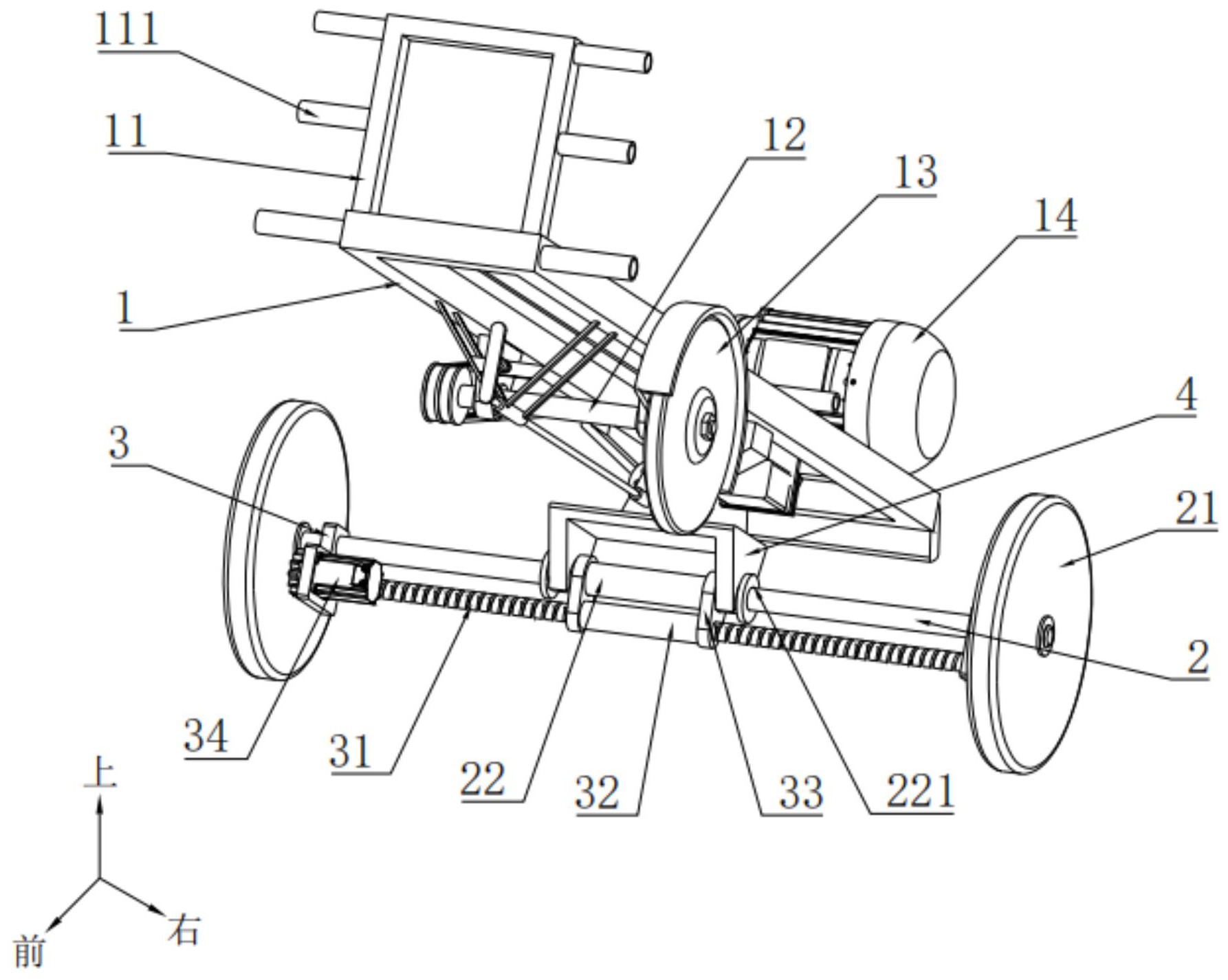 111
11
12
13
14
1
4
3
21
2
34
31
22
32
33
221
上
前
右