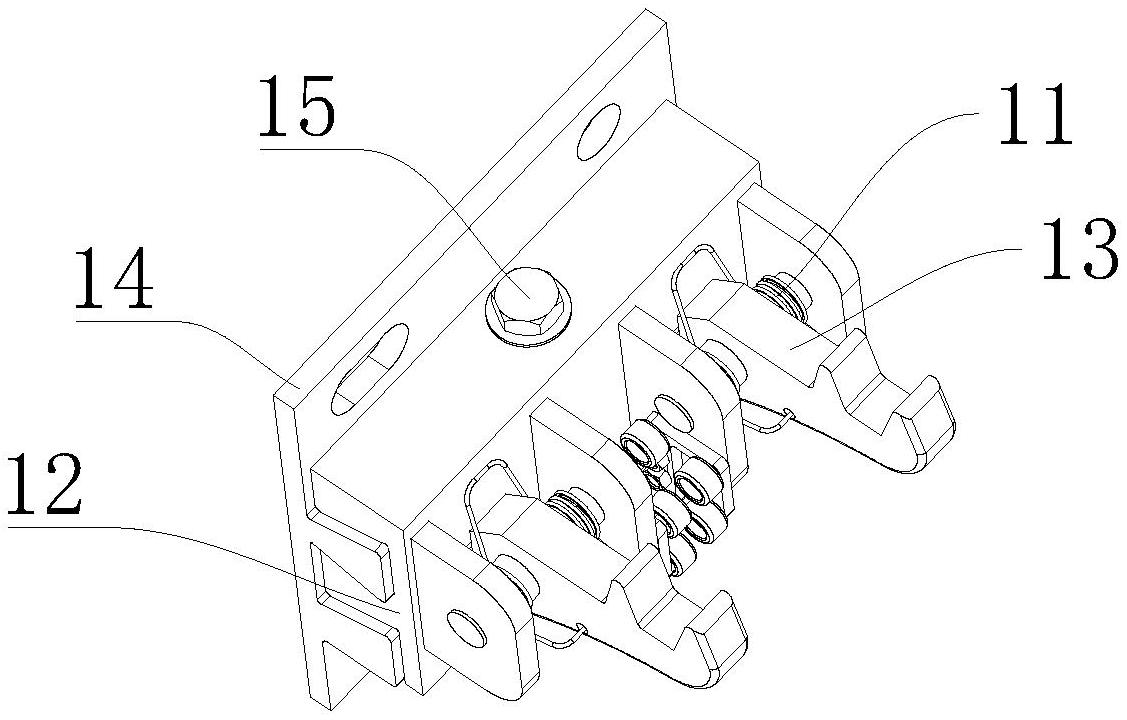 15
11
13
14
12