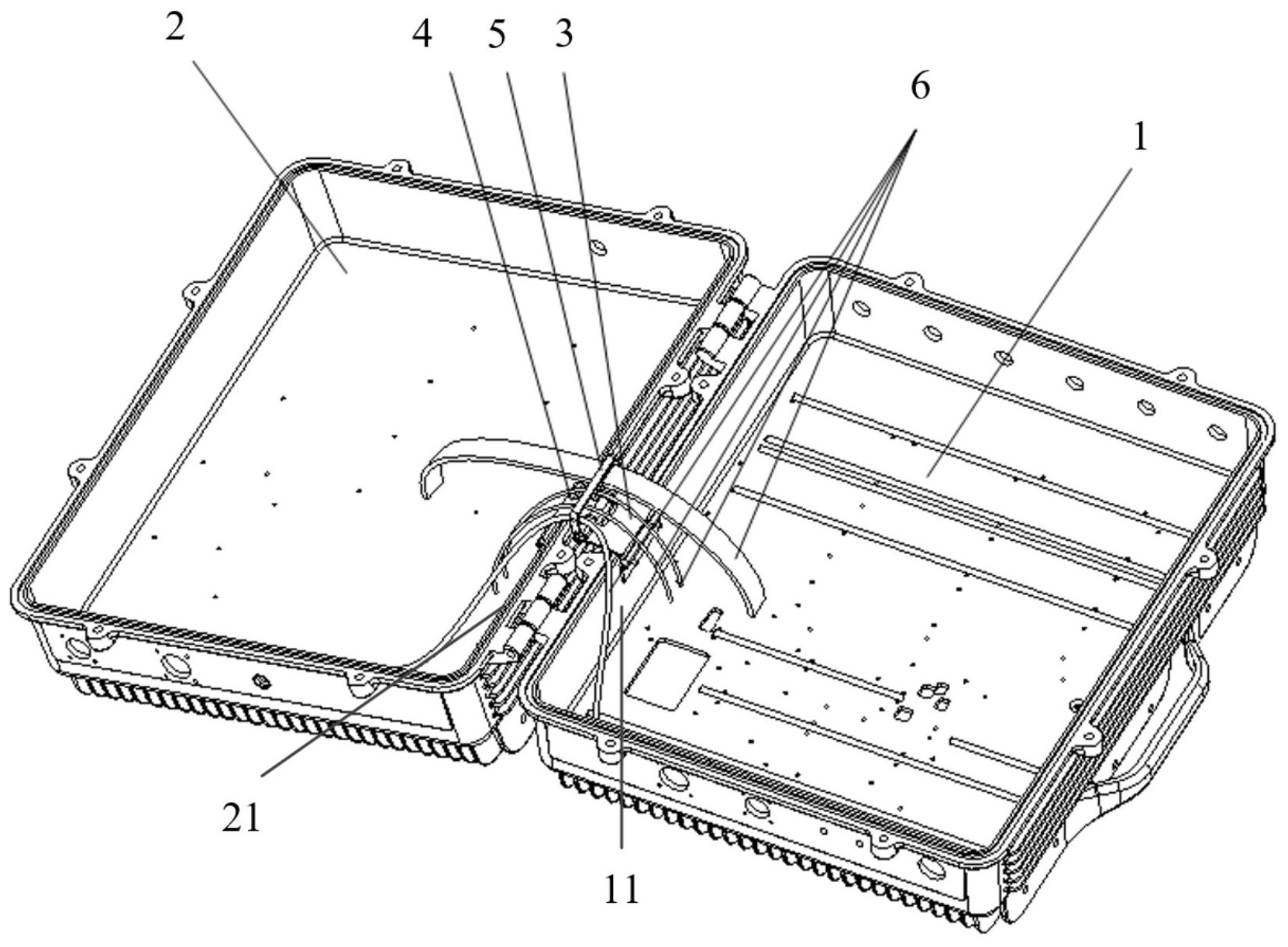 2
4
5
3
6
1
21
11