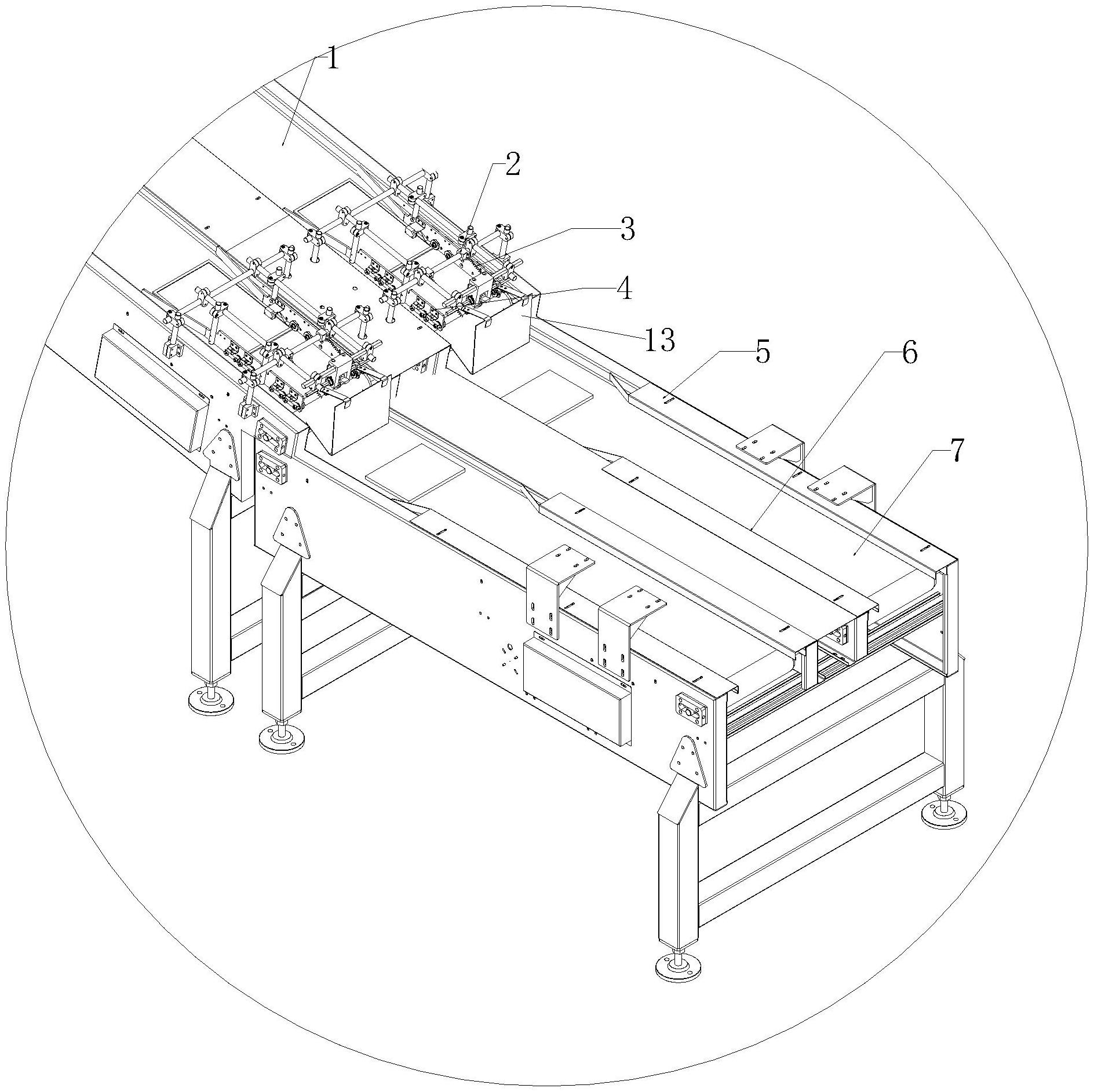 1
2
3
4
13
5
6
7