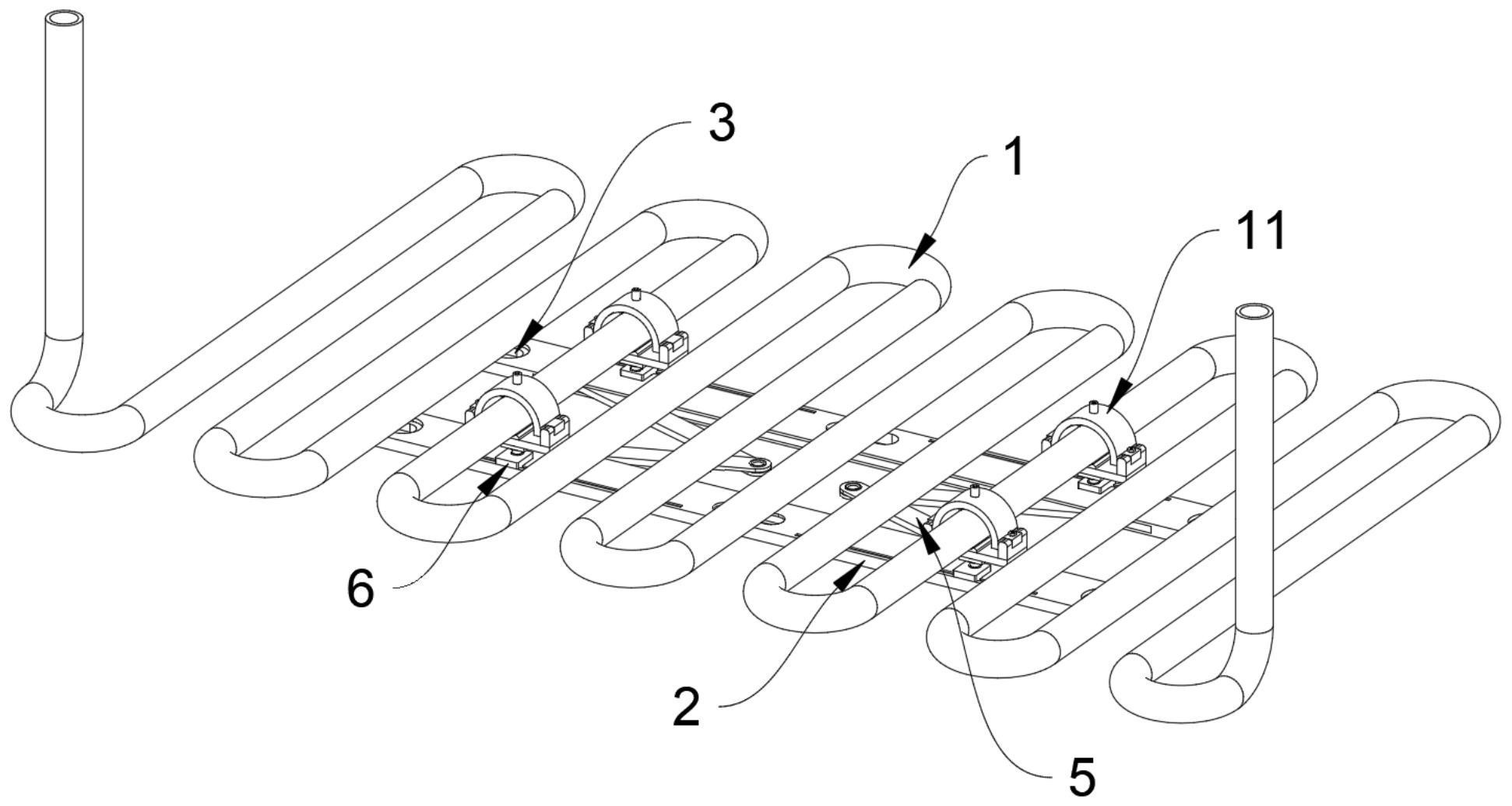 3
1
11
6
2
5