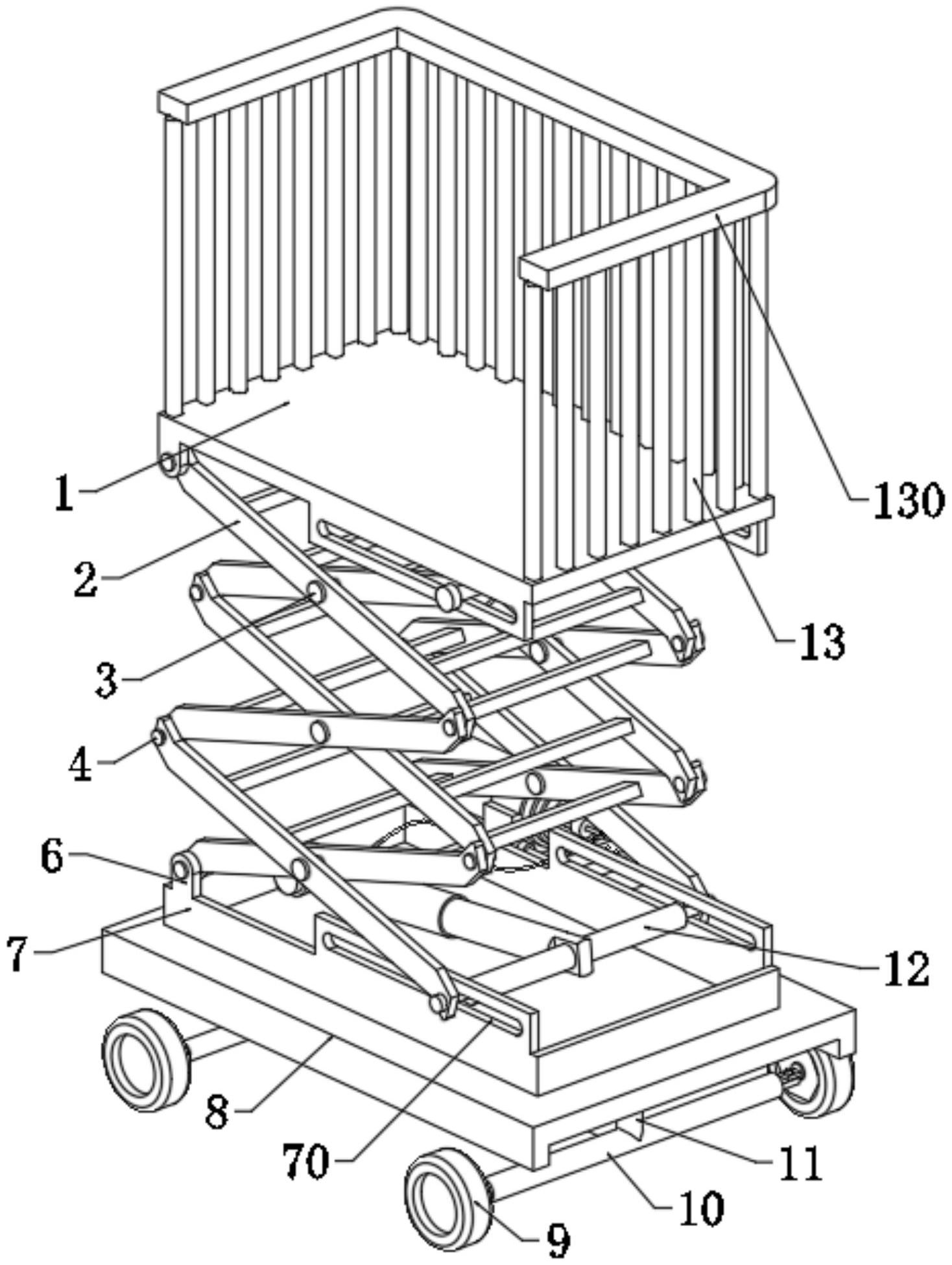 1
130
2
13
3
4
6
7
12
8
70
11
10
9