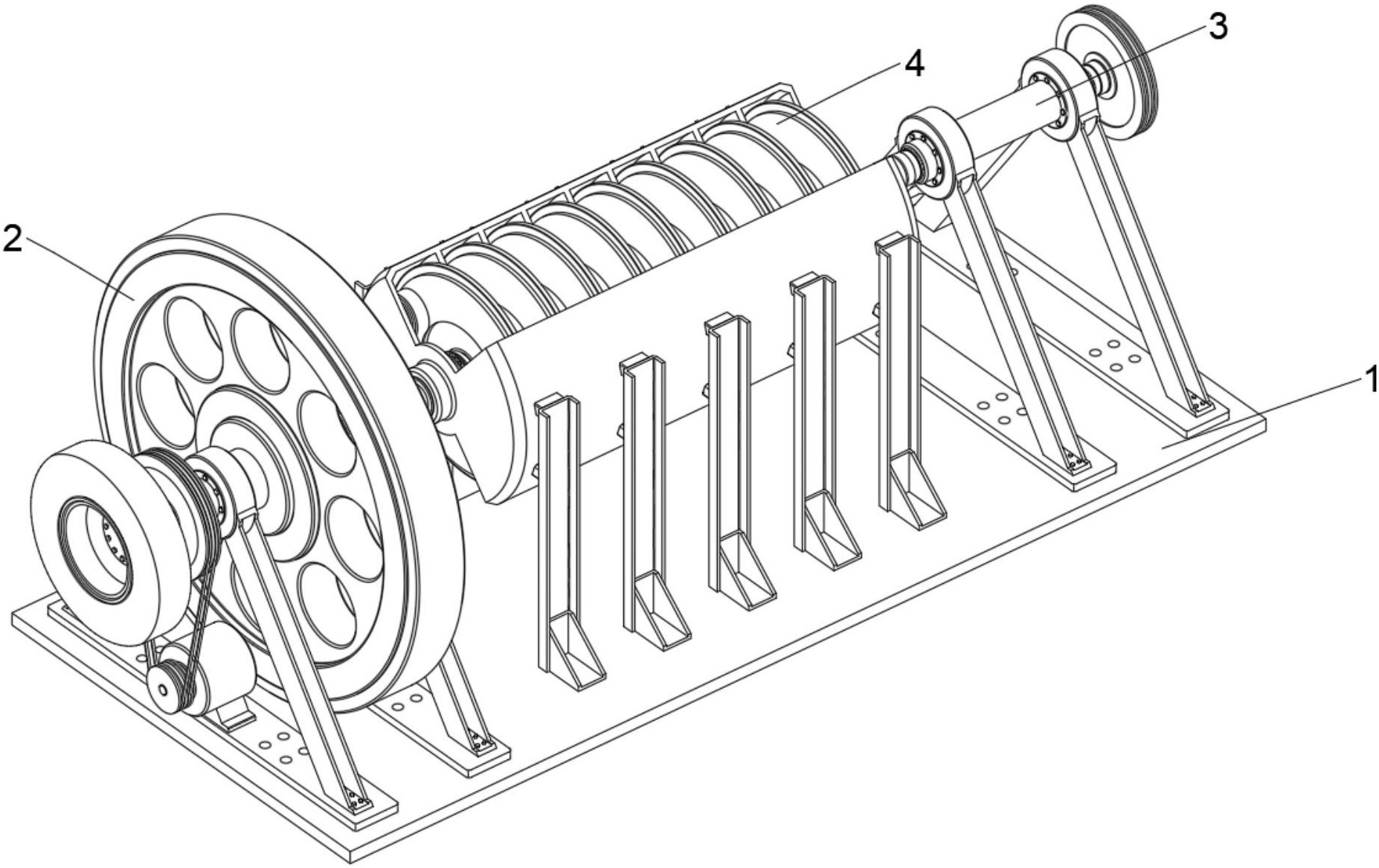 3
4
2
1