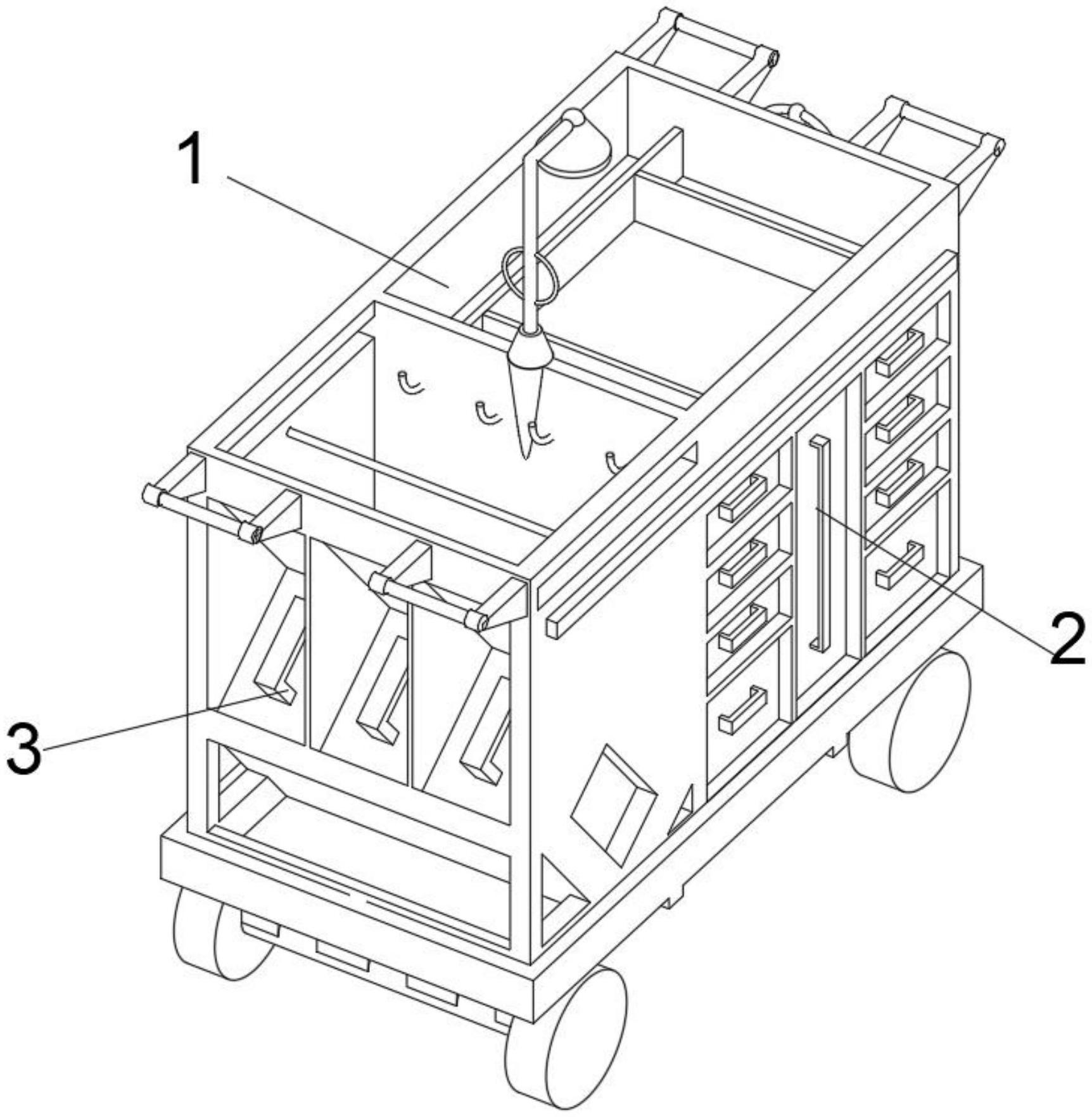 1
2
3