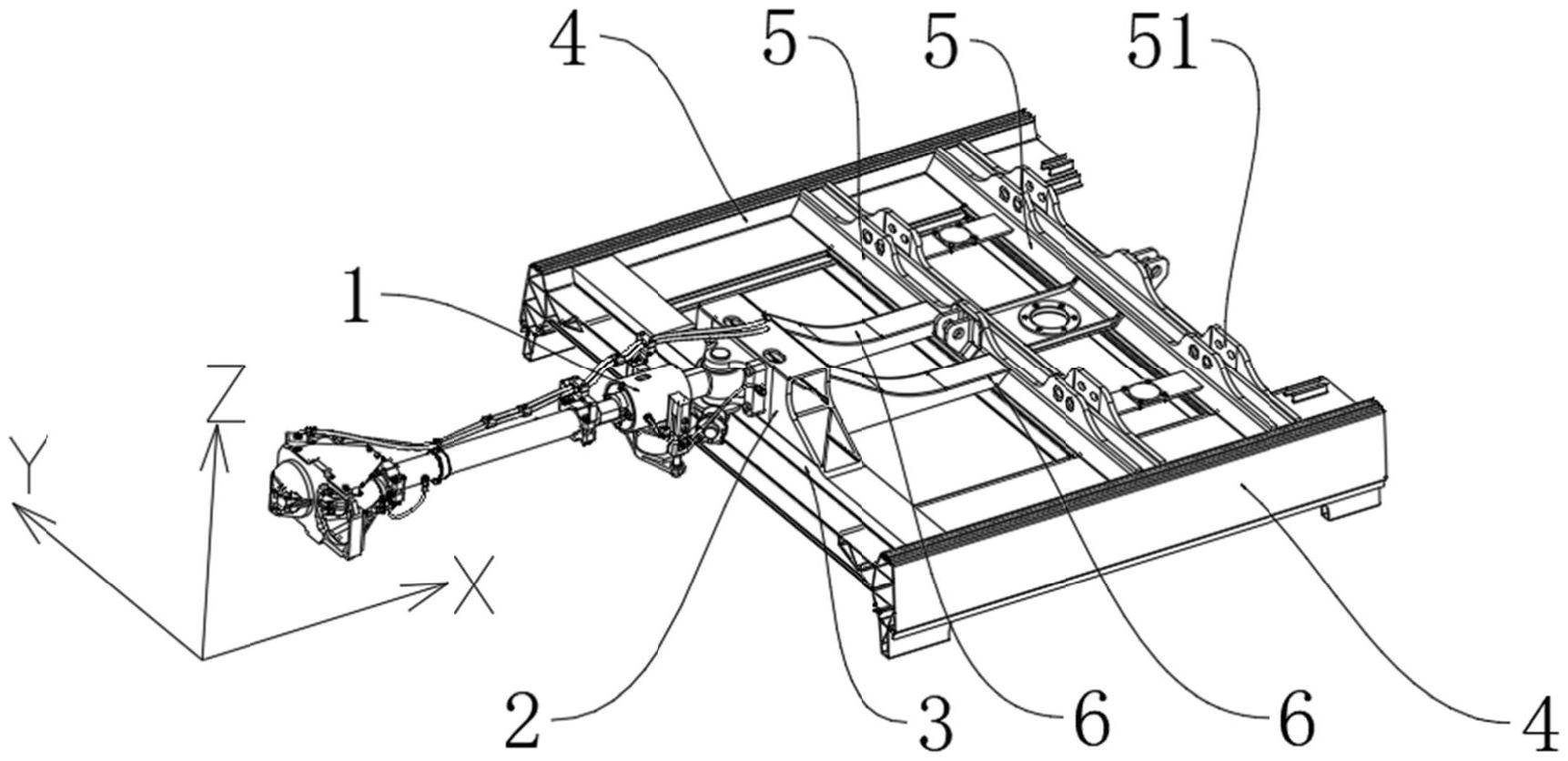 4
5
5
51
1
Z
Y
X
2
3
6
6
4