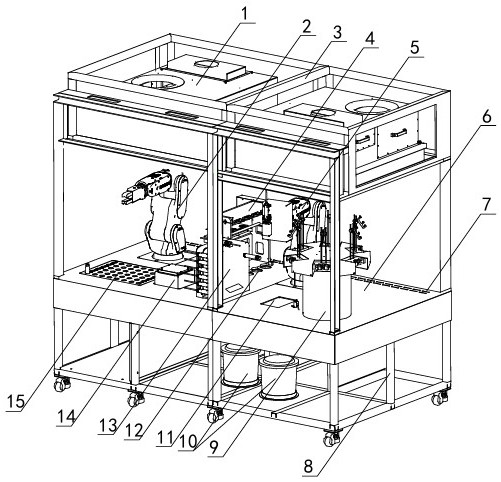 1
2
3
4
5
6
7
15
14
13
12
11
10
9
8