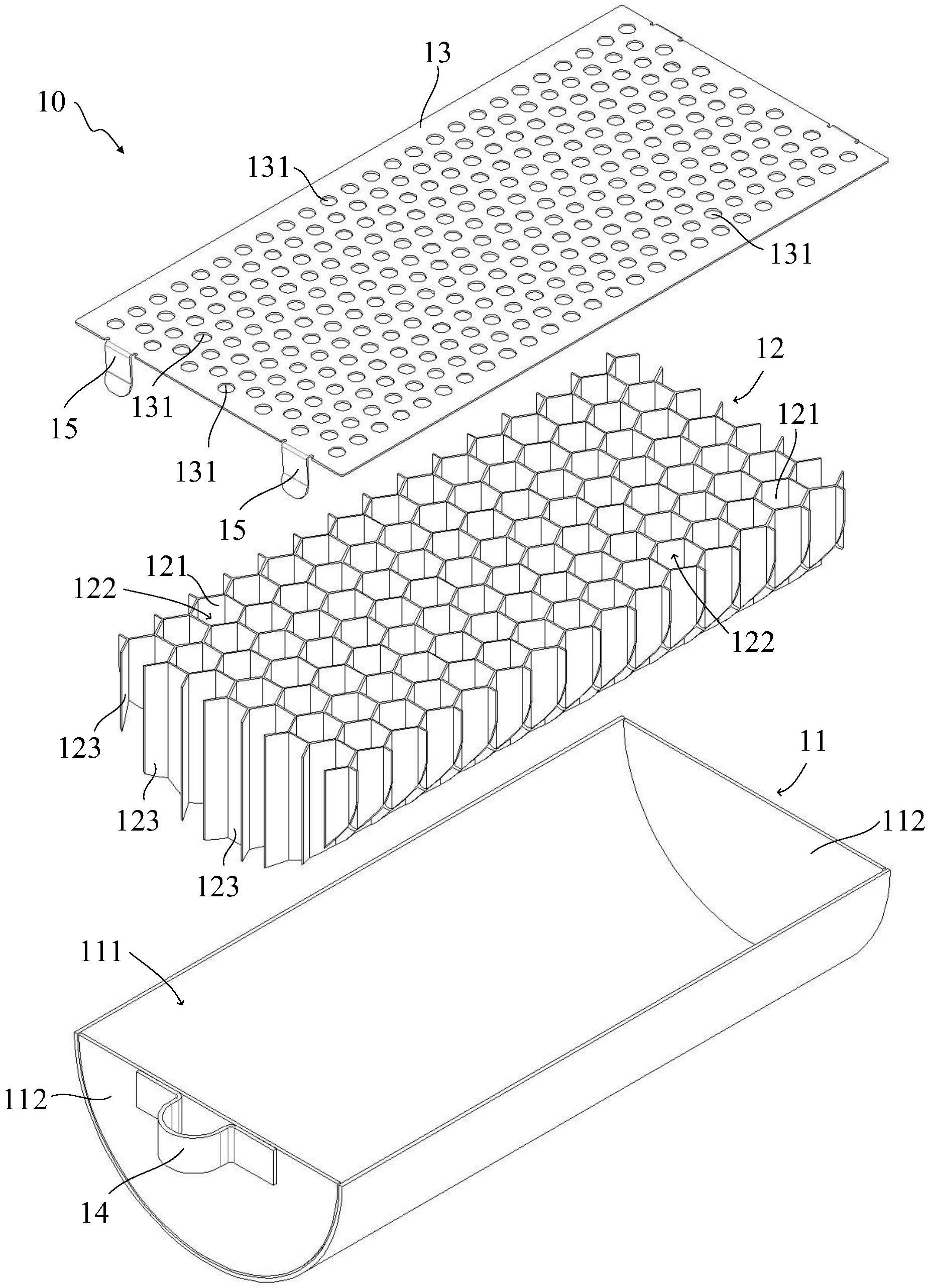 10

13

131

131

131

15

131

15

12

121

121

122

122

123

123

123

11

112

111

112

14