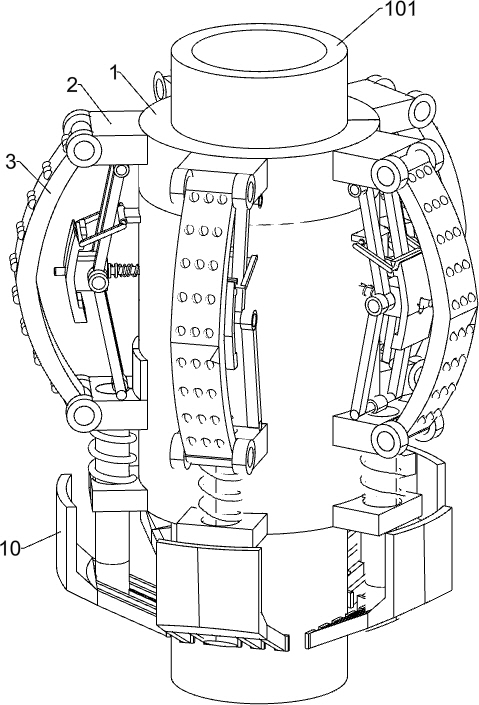 101
1
2
3
10