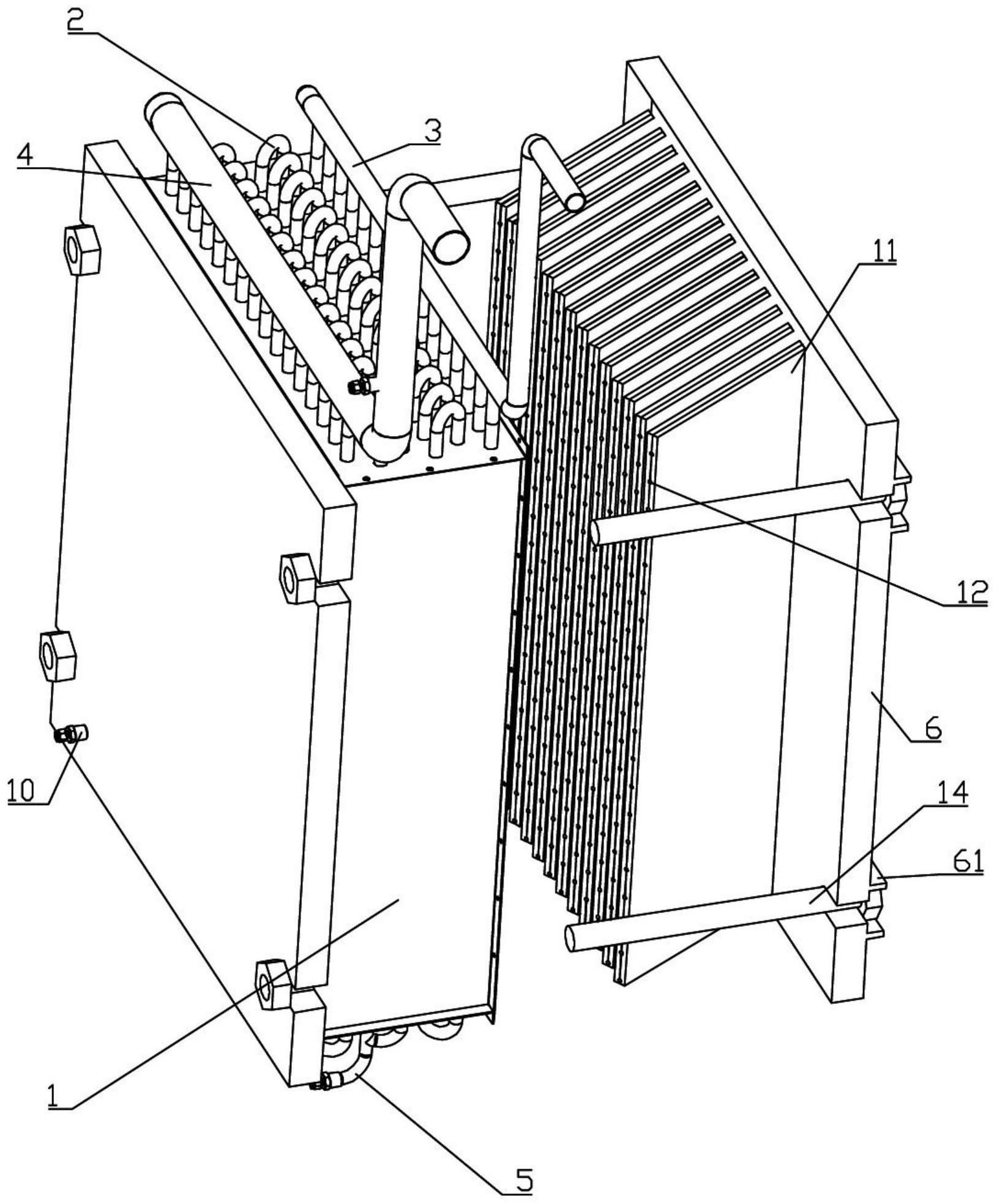 2
3
4
11
12
6
10
14
61
1
5